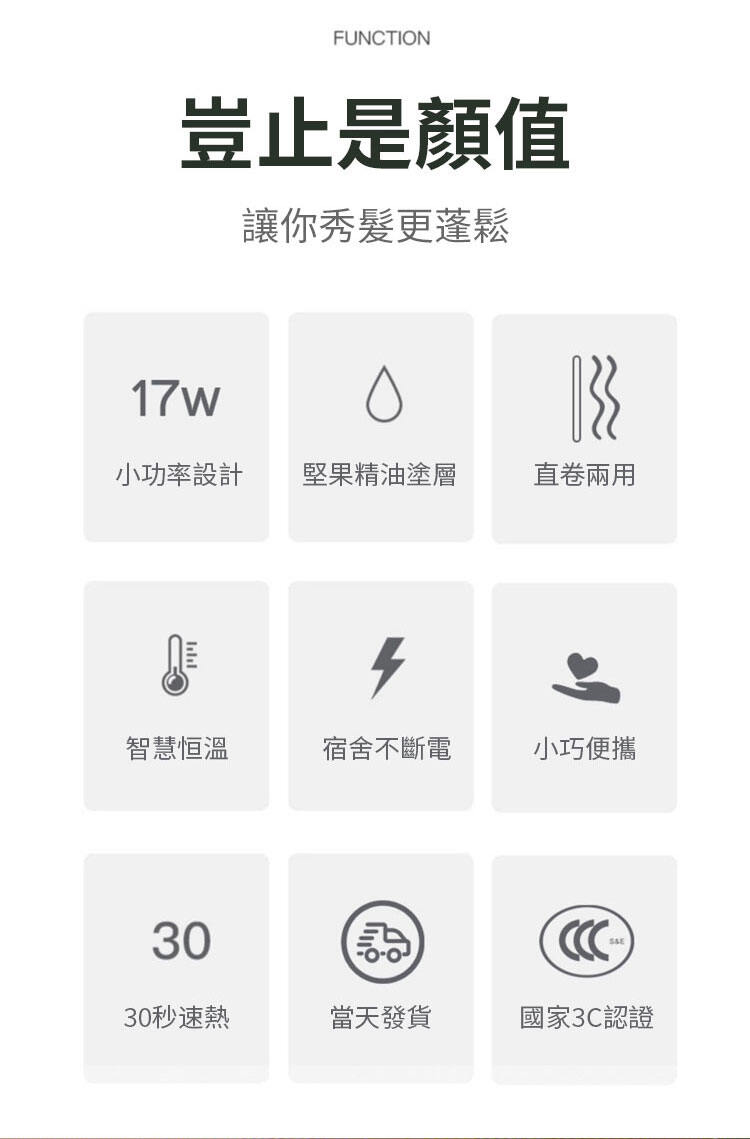 FUNCTION

豈止是顏值

讓你秀髮更蓬鬆

17w
小功率設計

堅果精油塗層

直卷兩用

智慧恒溫

宿舍不斷電

小巧便攜

30
30秒速熱

當天發貨

國家3C認證