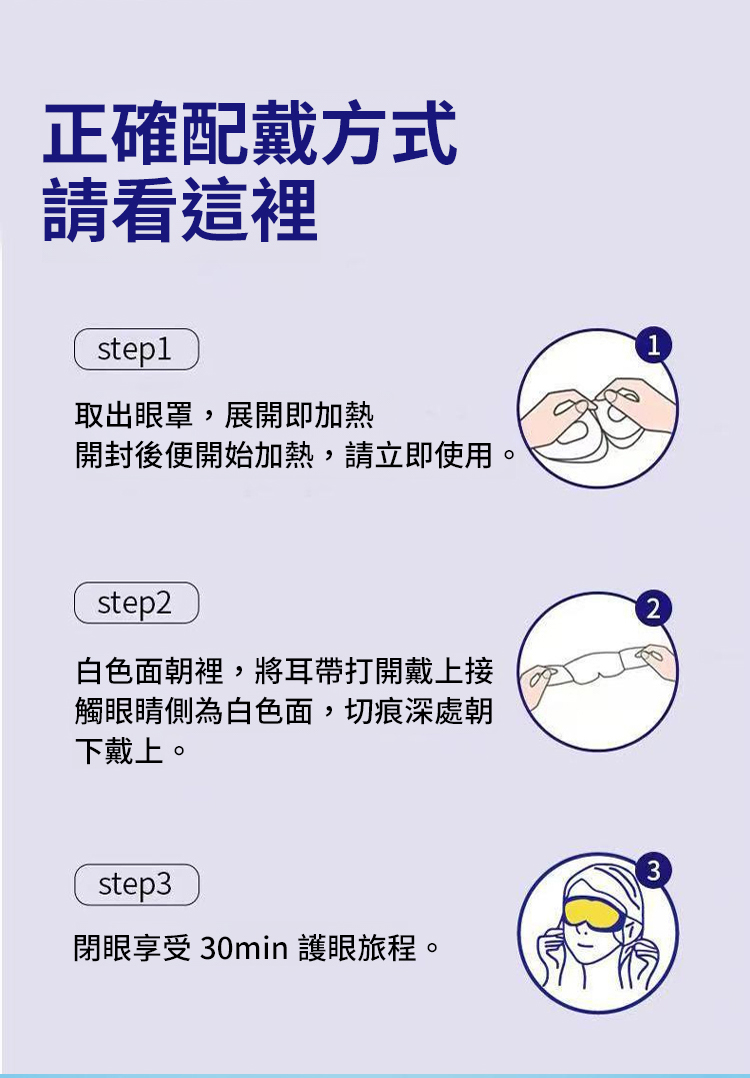 正確配戴方式
請看這裡

step1

取出眼罩，展開即加熱
開封後便開始加熱，請立即使用。

1

step2

白色面朝裡，將耳帶打開戴上接觸眼睛側為白色面，切痕深處朝下戴上。

2

step3

閉眼享受 30min 護眼旅程。

3