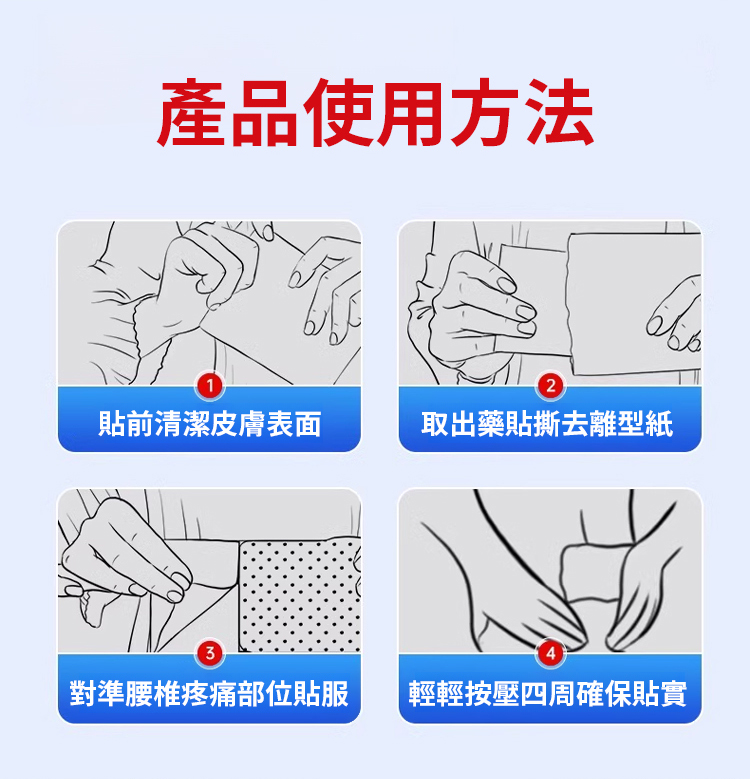 產品使用方法

1
貼前清潔皮膚表面

2
取出藥貼撕去離型紙

3
對準腰椎疼痛部位貼服

4
輕輕按壓四周確保貼實