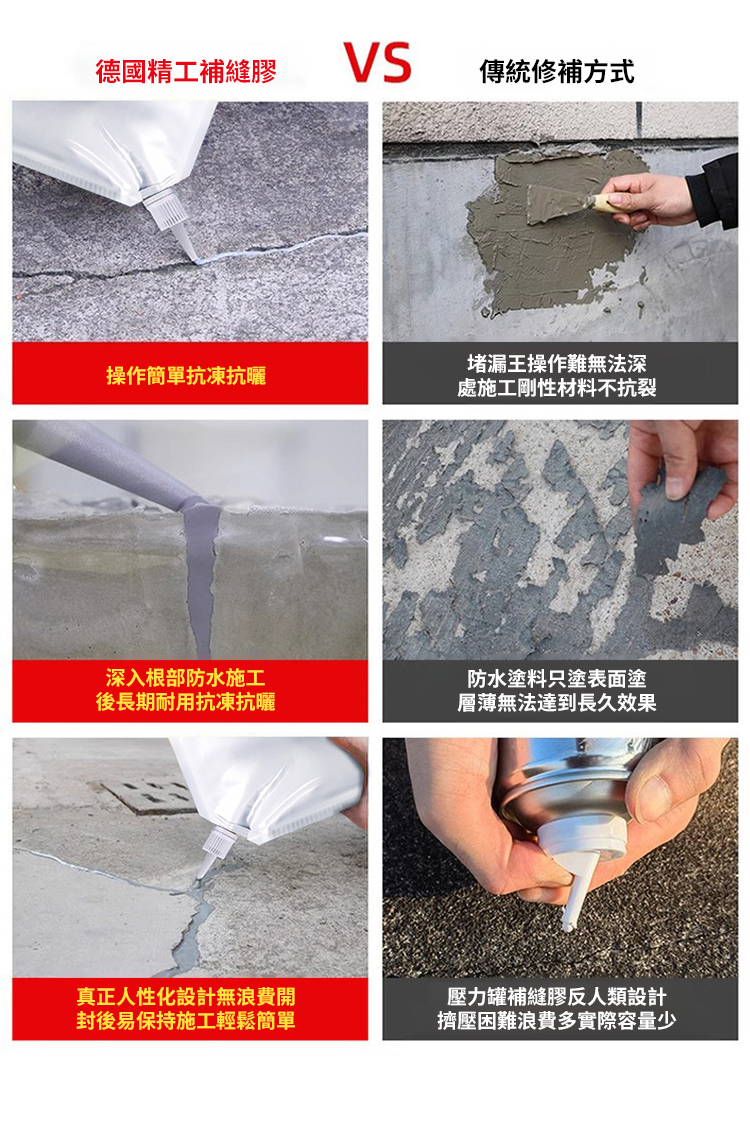 德國精工補縫膠

VS

傳統修補方式

操作簡單抗凍抗曬

堵漏王操作難無法深處施工剛性材料不抗裂

深入根部防水施工後長期耐用抗凍抗曬

防水塗料只塗表面塗層薄無法達到長久效果

真正人性化設計無浪費開封後易保持施工輕鬆簡單

壓力罐補縫膠反人類設計擠壓困難浪費多實際容量少