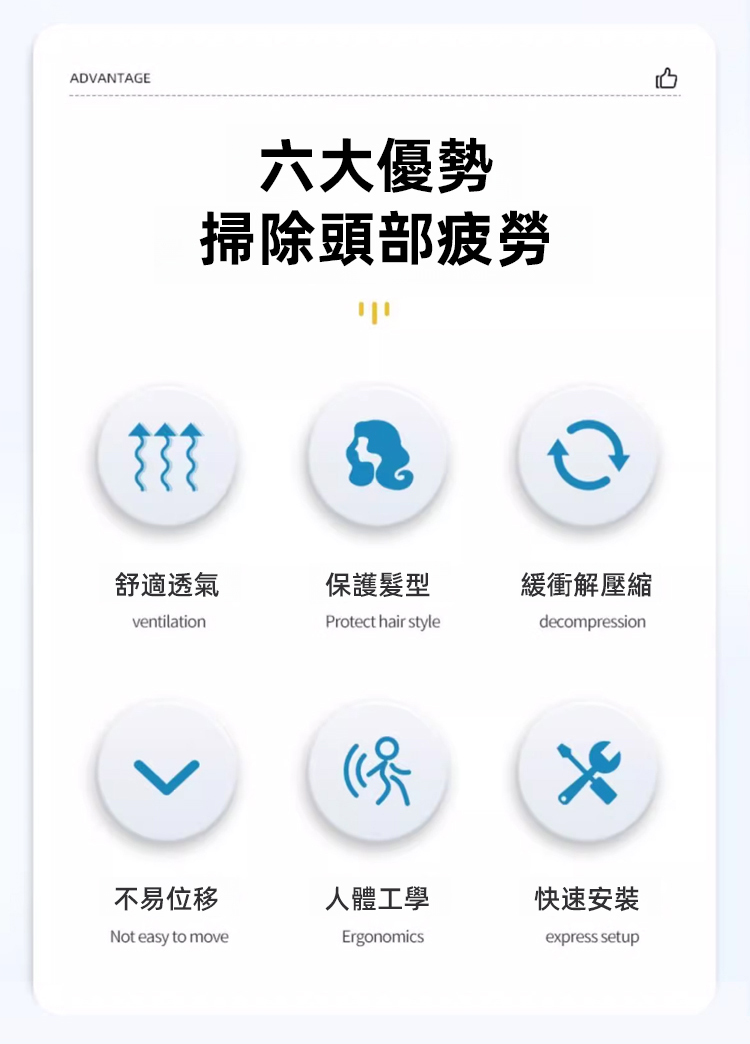 ADVANTAGE

六大優勢
掃除頭部疲勞

舒適透氣
ventilation

保護髮型
Protect hair style

緩衝解壓縮
decompression

不易位移
Not easy to move

人體工學
Ergonomics

快速安裝
express setup