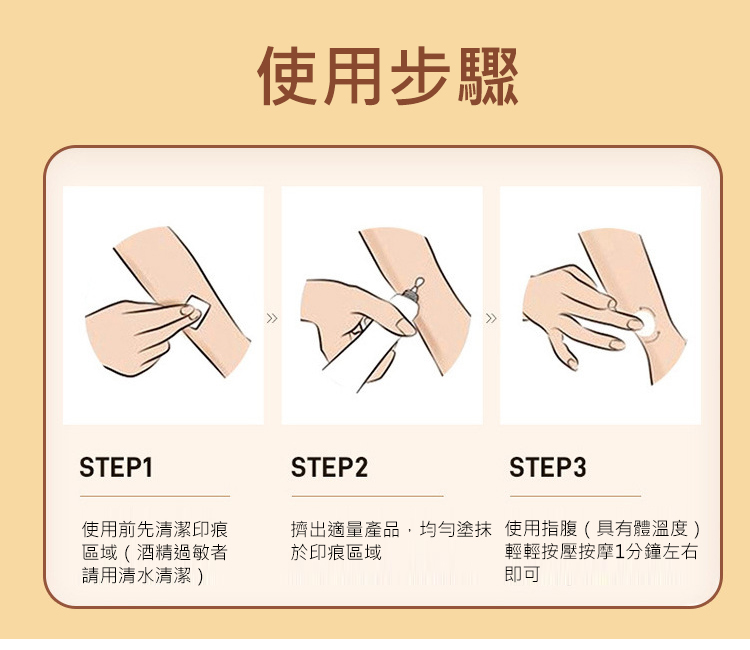 使用步驟

»

»

STEP1

使用前先清潔印痕區域（酒精過敏者請用清水清潔）

STEP2

擠出適量產品，均勻塗抹於印痕區域

STEP3

使用指腹（具有體溫度）輕輕按壓按摩1分鐘左右即可