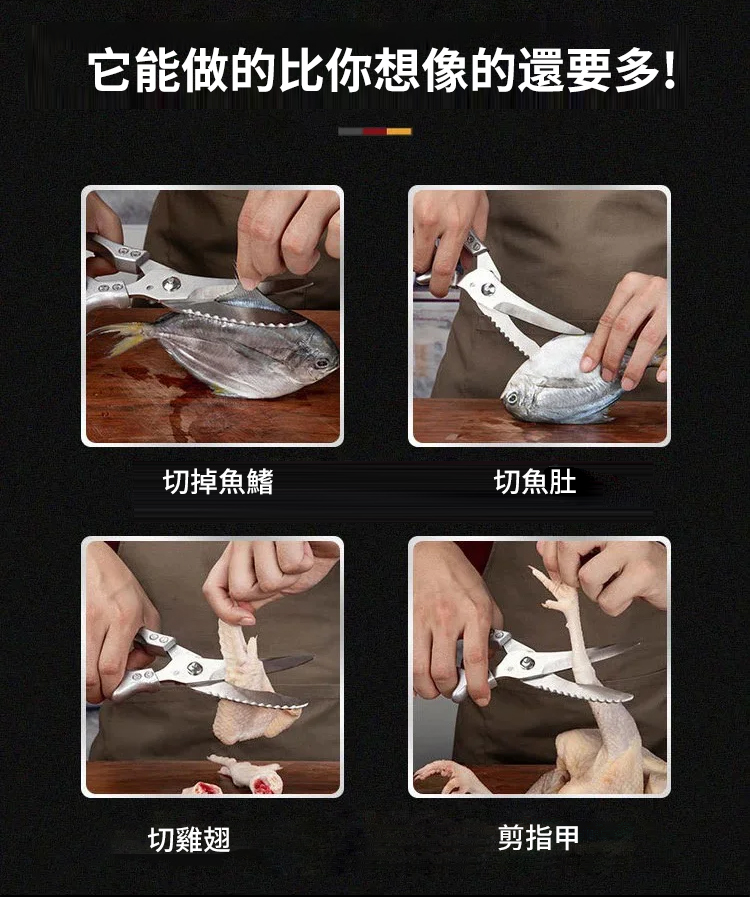 它能做的比你想像的還要多!

切掉魚鰭

切魚肚

切雞翅

剪指甲