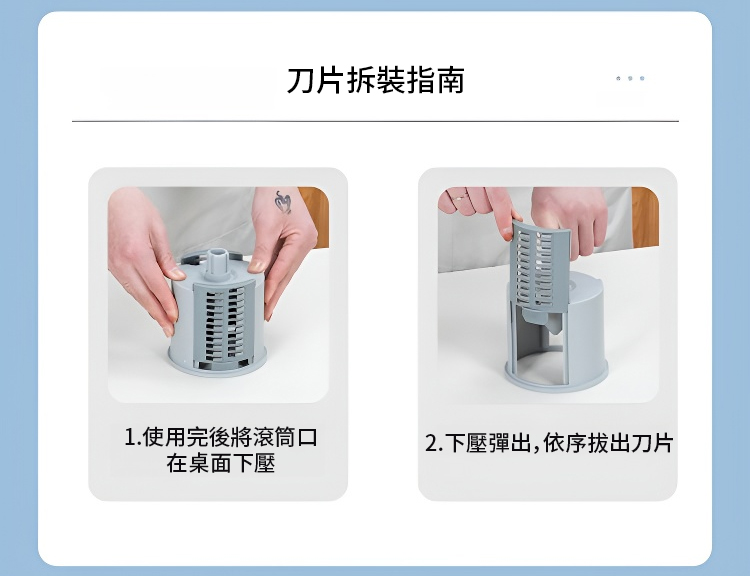 刀片拆裝指南

1.使用完後將滾筒口在桌面下壓

2.下壓彈出,依序拔出刀片