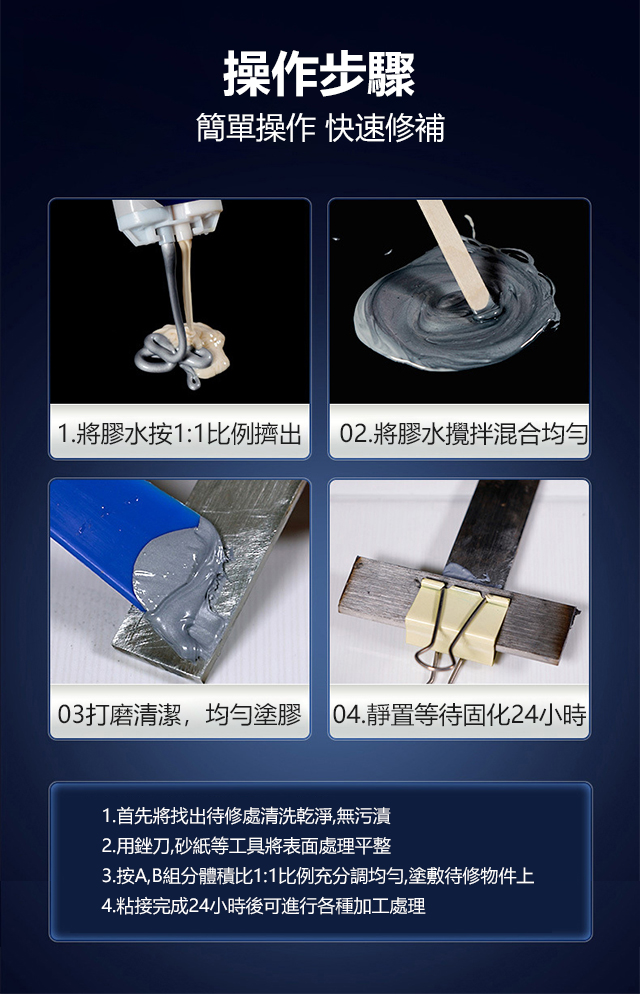 操作步驟
簡單操作 快速修補

1.將膠水按1:1比例擠出

02.將膠水攪拌混合均勻

03打磨清潔，均勻塗膠

04.靜置等待固化24小時

1.首先將找出待修處清洗乾淨,無污漬
2.用銼刀,砂紙等工具將表面處理平整
3.按A,B組分體積比1:1比例充分調均勻,塗敷待修物件上
4.粘接完成24小時後可進行各種加工處理