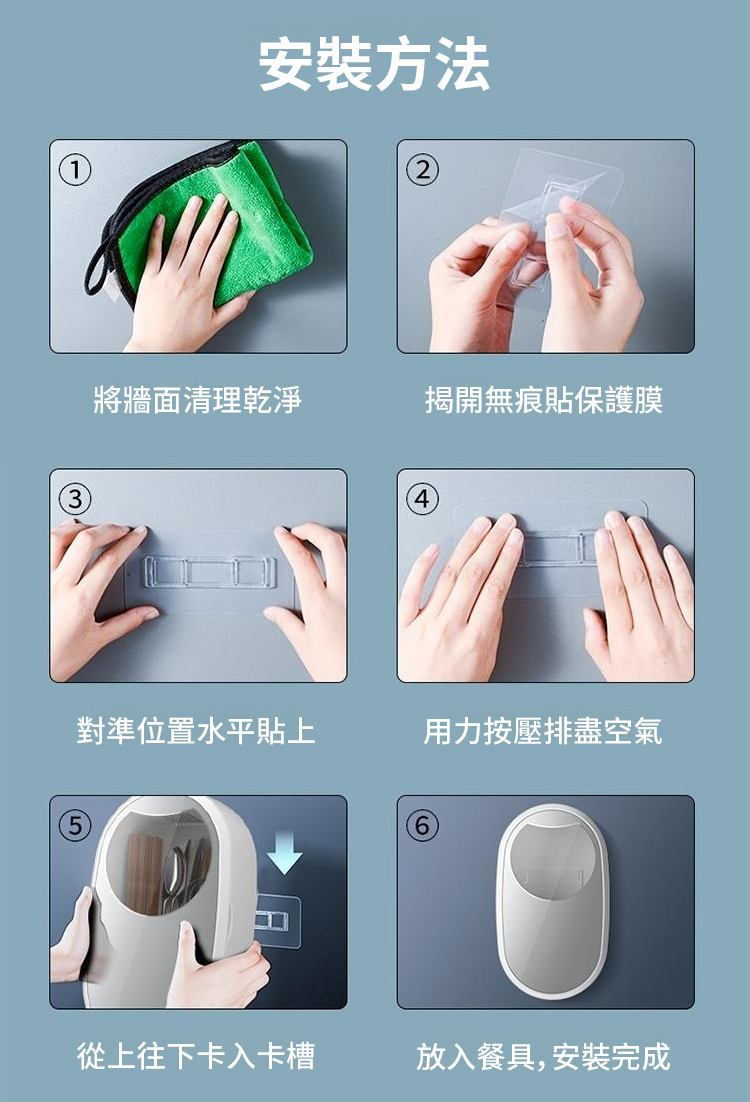 安裝方法

①

將牆面清理乾淨

②

揭開無痕貼保護膜

③

對準位置水平貼上

④

用力按壓排盡空氣

⑤

從上往下卡入卡槽

⑥

放入餐具,安裝完成