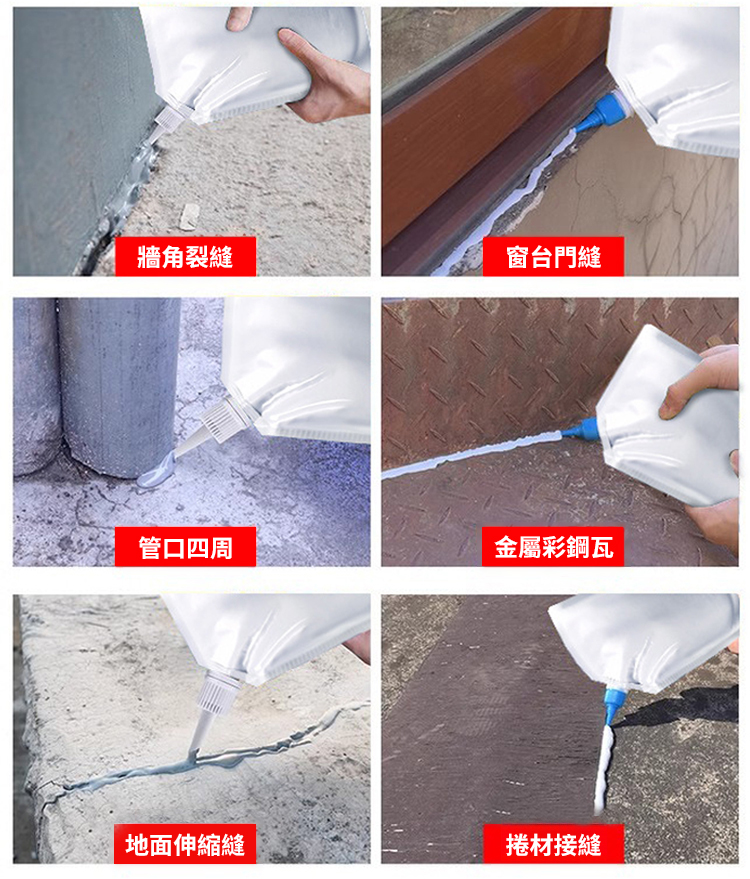 牆角裂縫

窗台門縫

管口四周

金屬彩鋼瓦

地面伸縮縫

捲材接縫