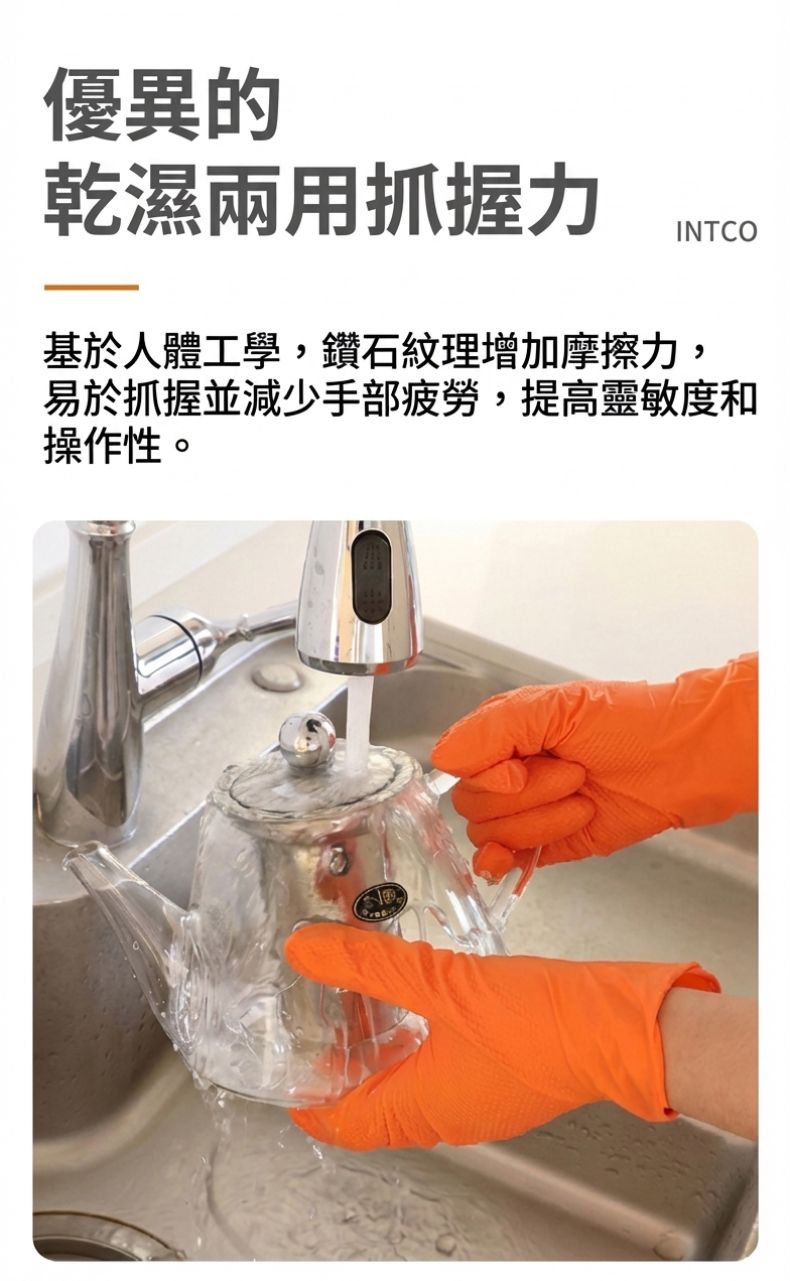 優異的
乾濕兩用抓握力

INTCO

基於人體工學，鑽石紋理增加摩擦力，易於抓握並減少手部疲勞，提高靈敏度和操作性。