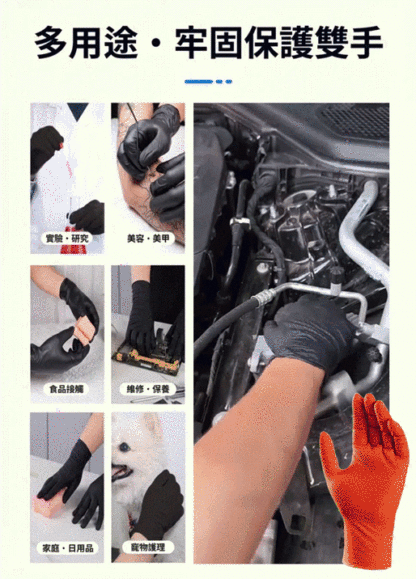 多用途・牢固保護雙手

實驗・研究

美容・美甲

食品接觸

維修・保養

家庭・日用品

寵物護理