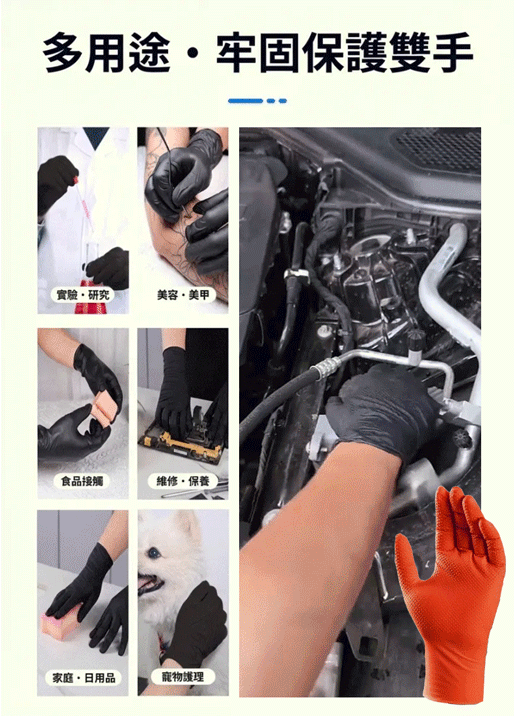 多用途・牢固保護雙手

實驗・研究

美容・美甲

食品接觸

維修・保養

家庭・日用品

寵物護理