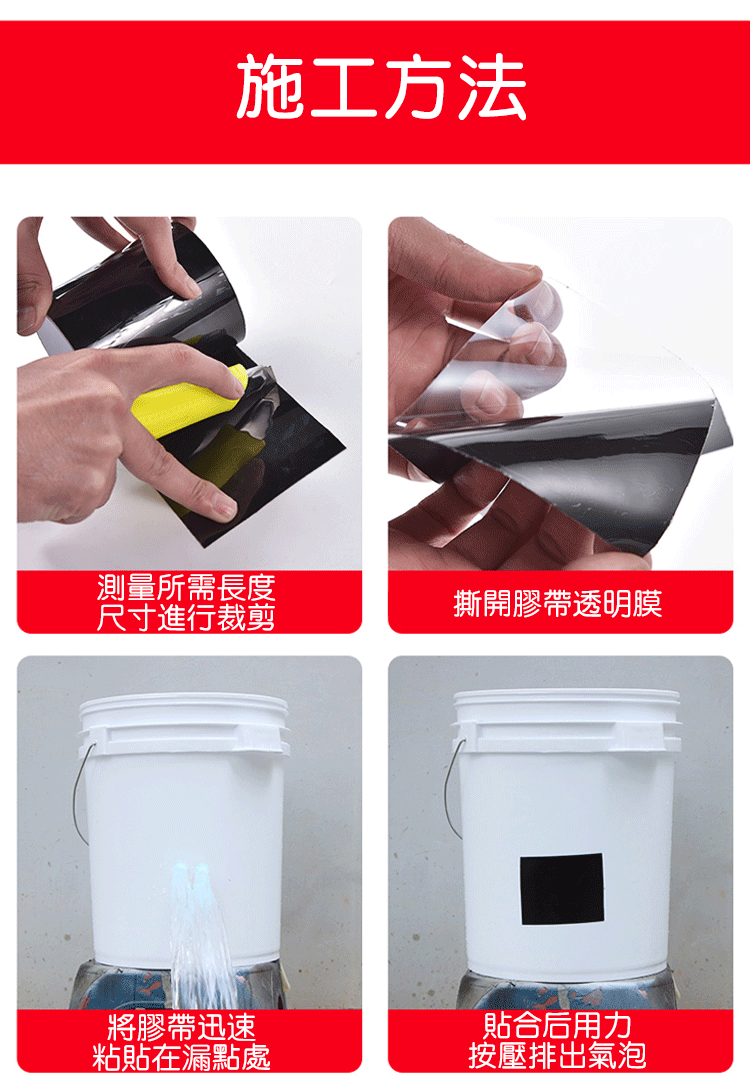 施工方法

測量所需長度
尺寸進行裁剪

撕開膠帶透明膜

將膠帶迅速
粘貼在漏點處

貼合后用力
按壓排出氣泡