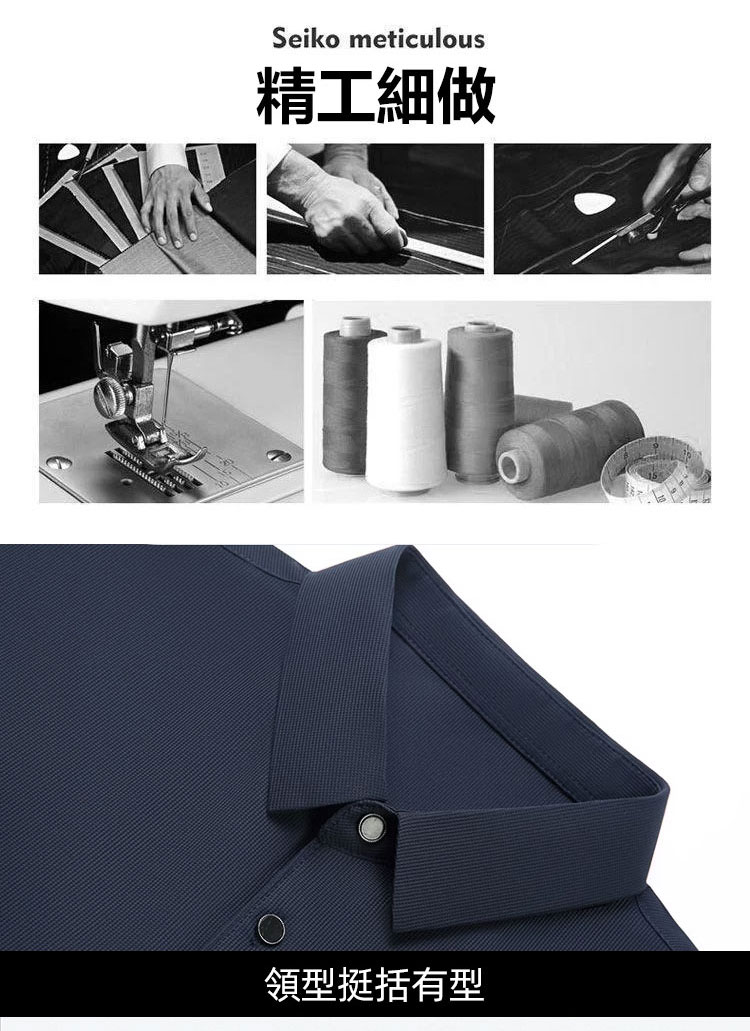 Seiko meticulous
精工細做

領型挺括有型