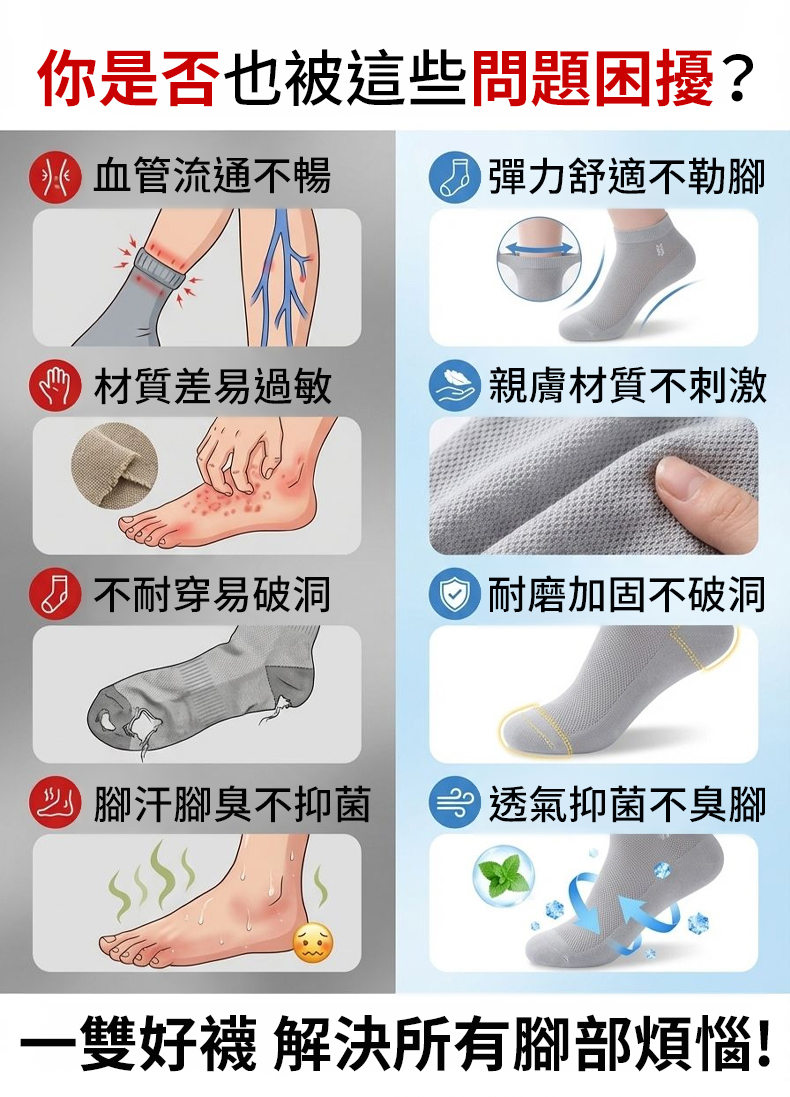 你是否也被這些問題困擾？

血管流通不暢

材質差易過敏

不耐穿易破洞

腳汗腳臭不抑菌

彈力舒適不勒腳

親膚材質不刺激

耐磨加固不破洞

透氣抑菌不臭腳

一雙好襪 解決所有腳部煩惱!