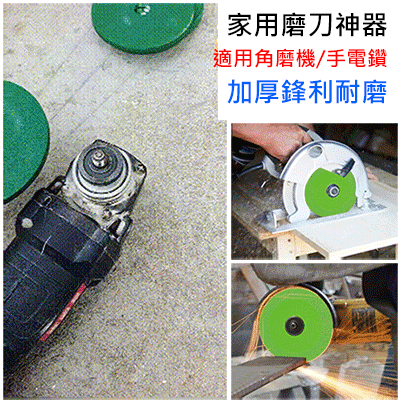 家用磨刀神器
適用角磨機/手電鑽
加厚鋒利耐磨