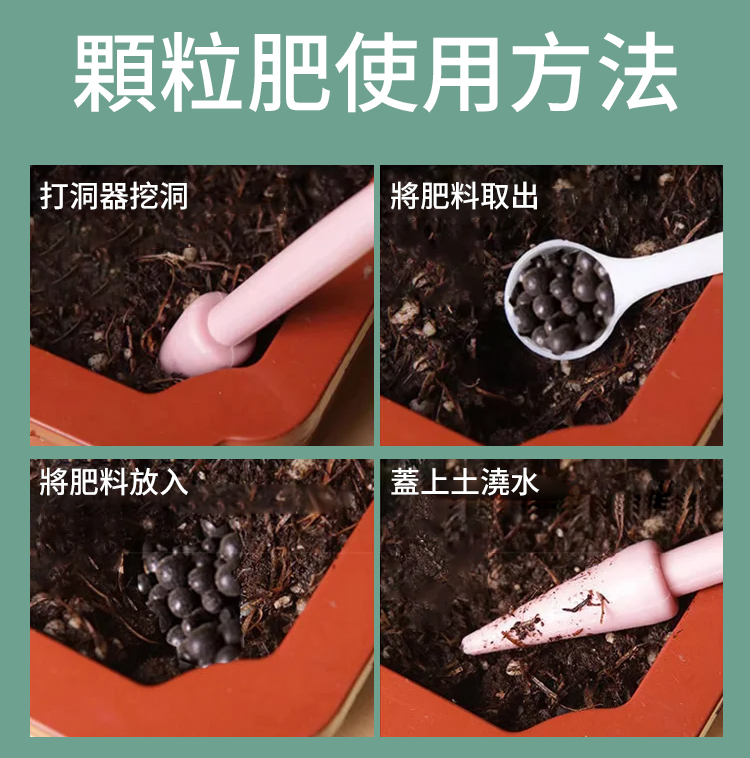 顆粒肥使用方法

打洞器挖洞

將肥料取出

將肥料放入

蓋上土澆水