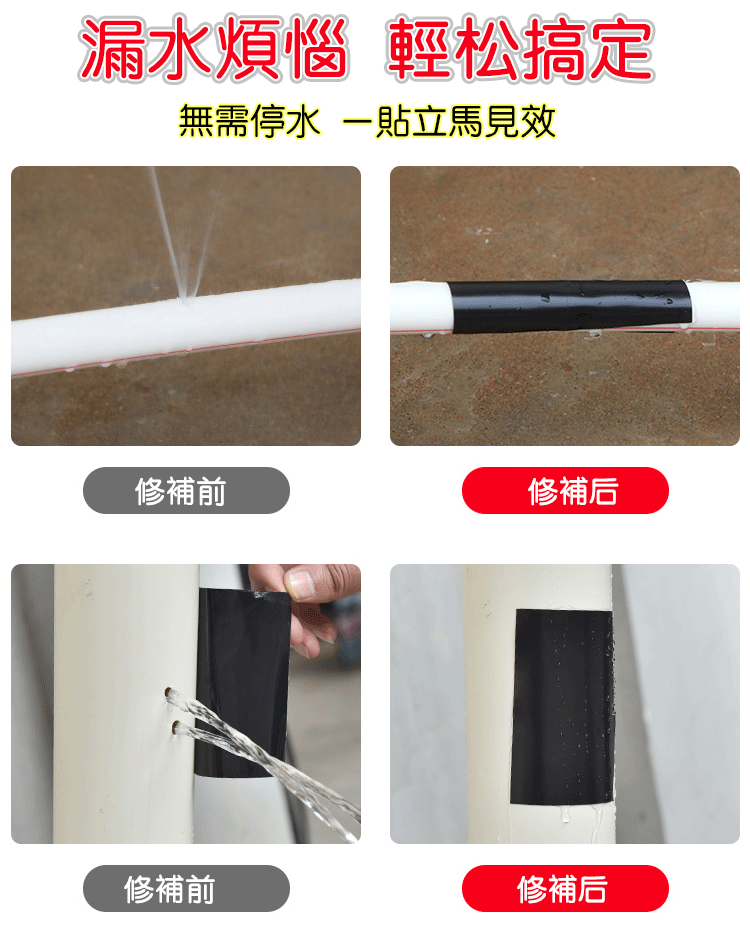 漏水煩惱 輕松搞定

無需停水 一貼立馬見效

修補前

修補后

修補前

修補后