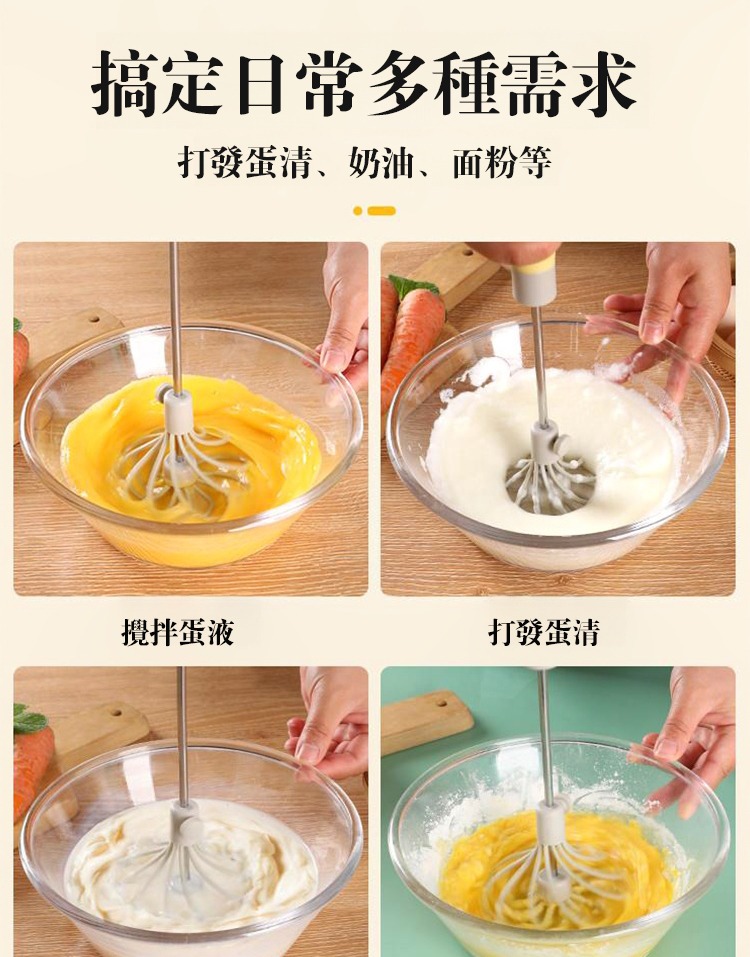 搞定日常多種需求

打發蛋清、奶油、面粉等

攪拌蛋液

打發蛋清