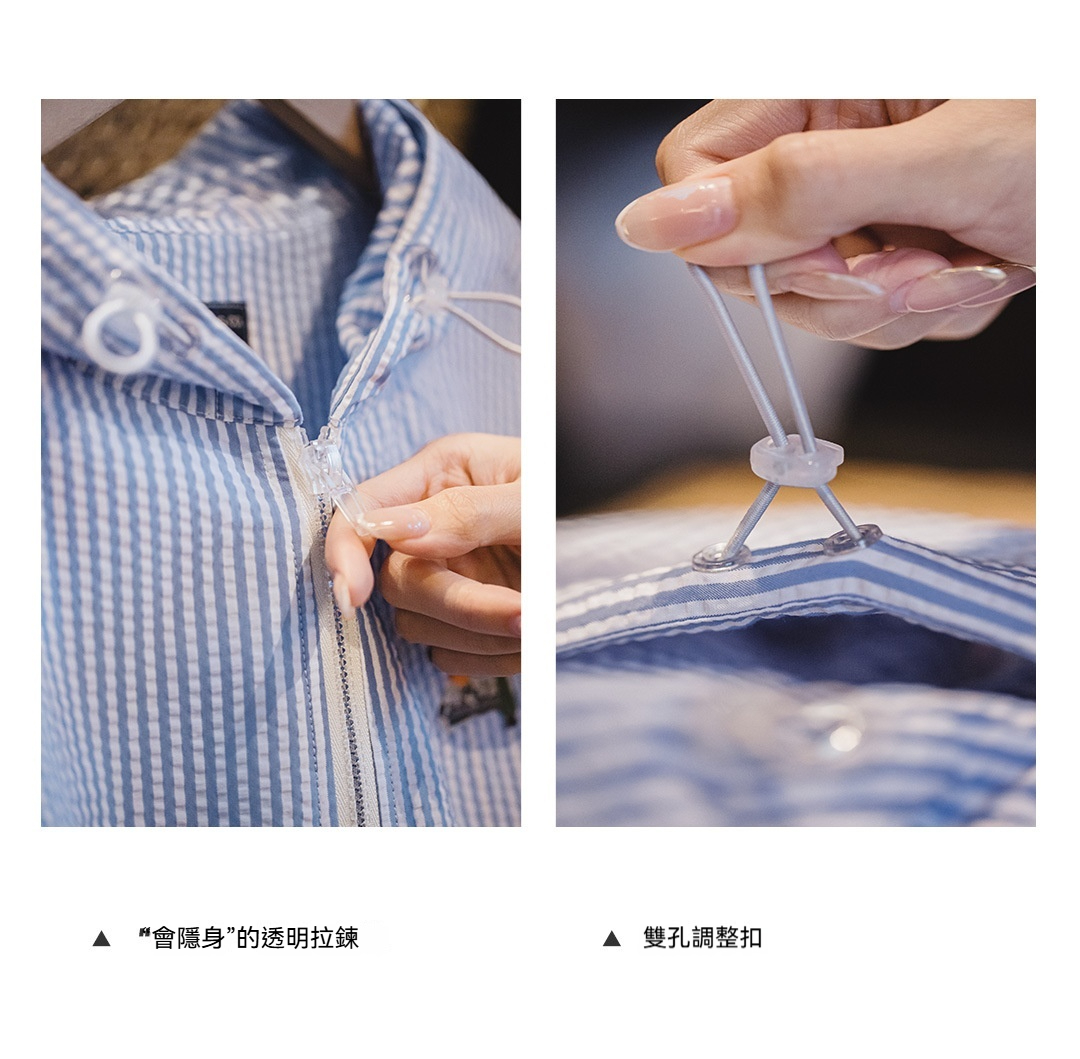 ▲ “會隱身”的透明拉鍊

▲ 雙孔調整扣