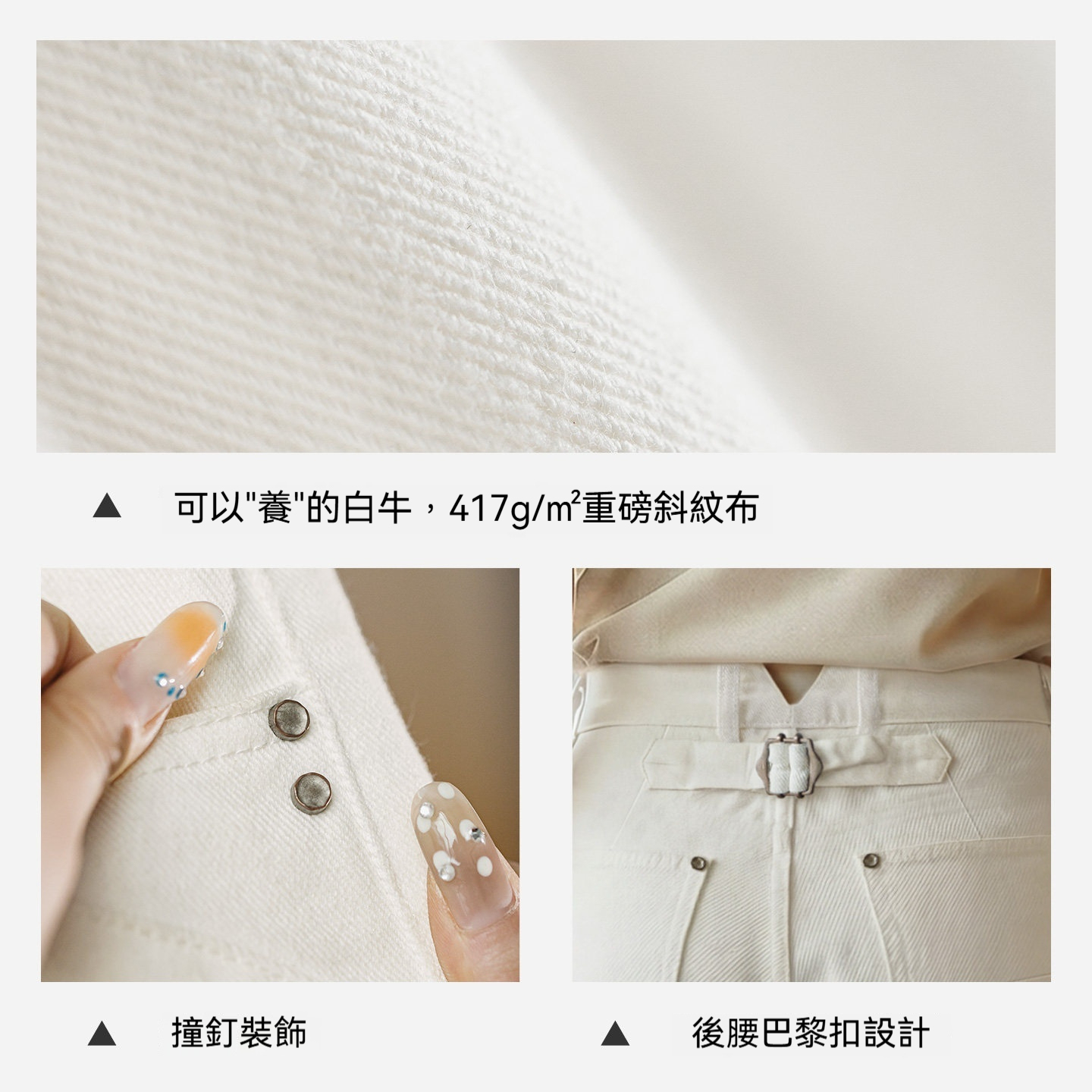 ▲ 可以"養"的白牛，417g/m²重磅斜紋布

▲ 撞釘裝飾

▲ 後腰巴黎扣設計