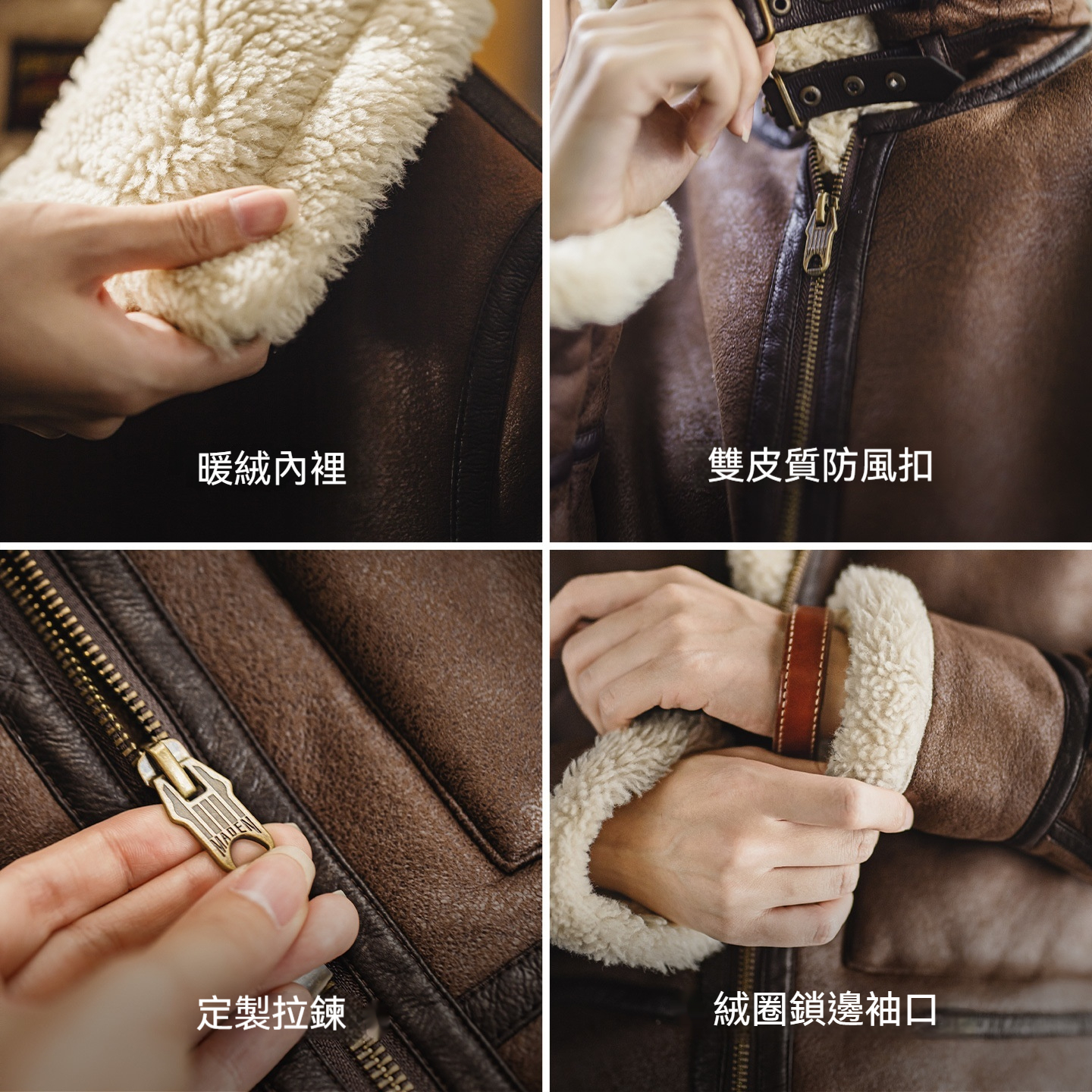 暖絨內裡

雙皮質防風扣

MADEN

定製拉鍊

絨圈鎖邊袖口