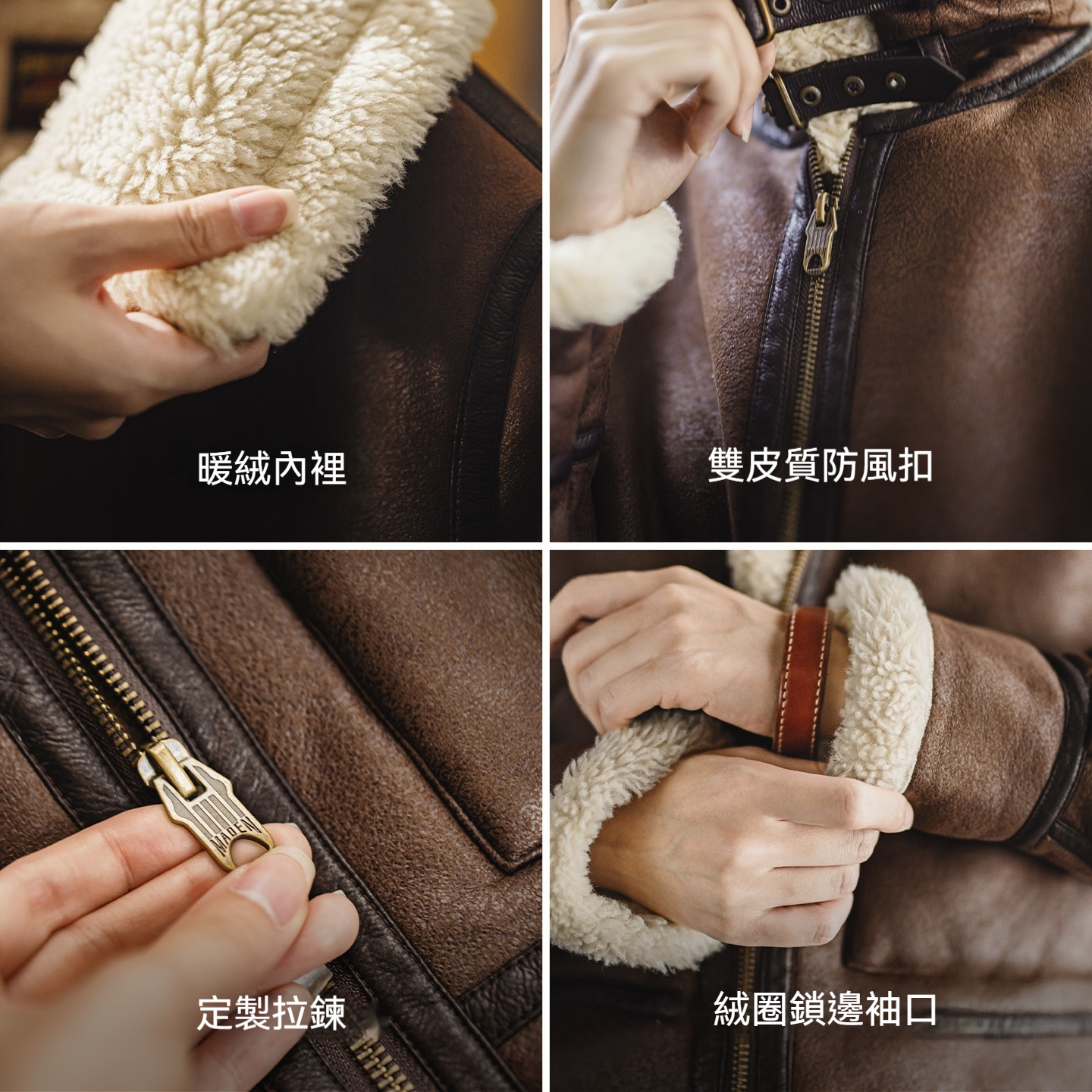 暖絨內裡

雙皮質防風扣

MADEN

定製拉鍊

絨圈鎖邊袖口