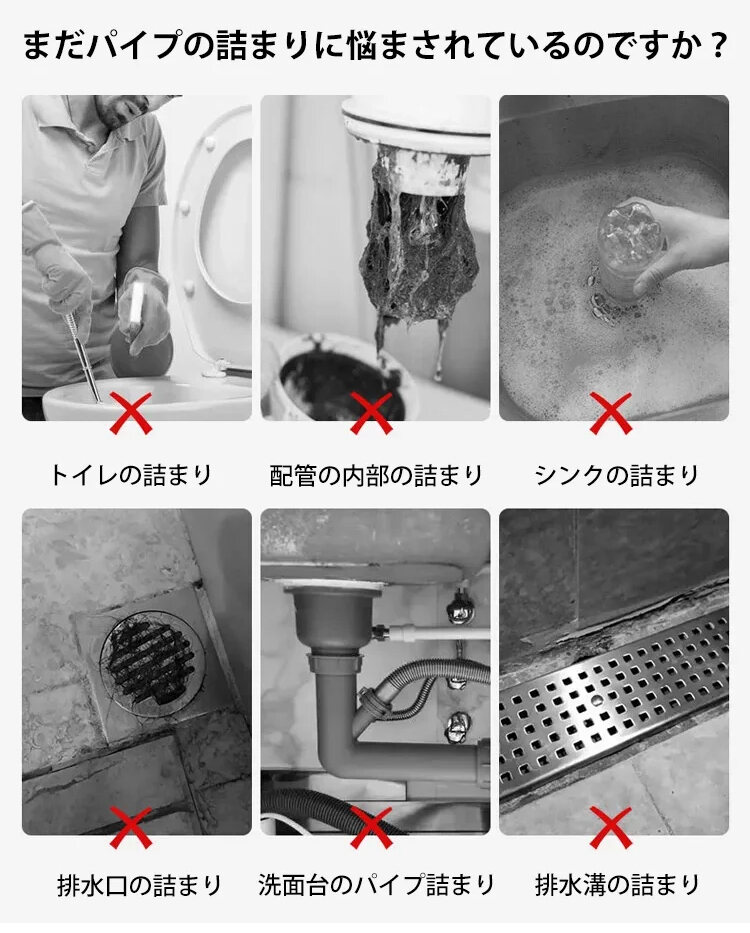 まだパイプの詰まりに悩まされているのですか？

トイレの詰まり

配管の内部の詰まり

シンクの詰まり

排水口の詰まり

洗面台のパイプ詰まり

排水溝の詰まり