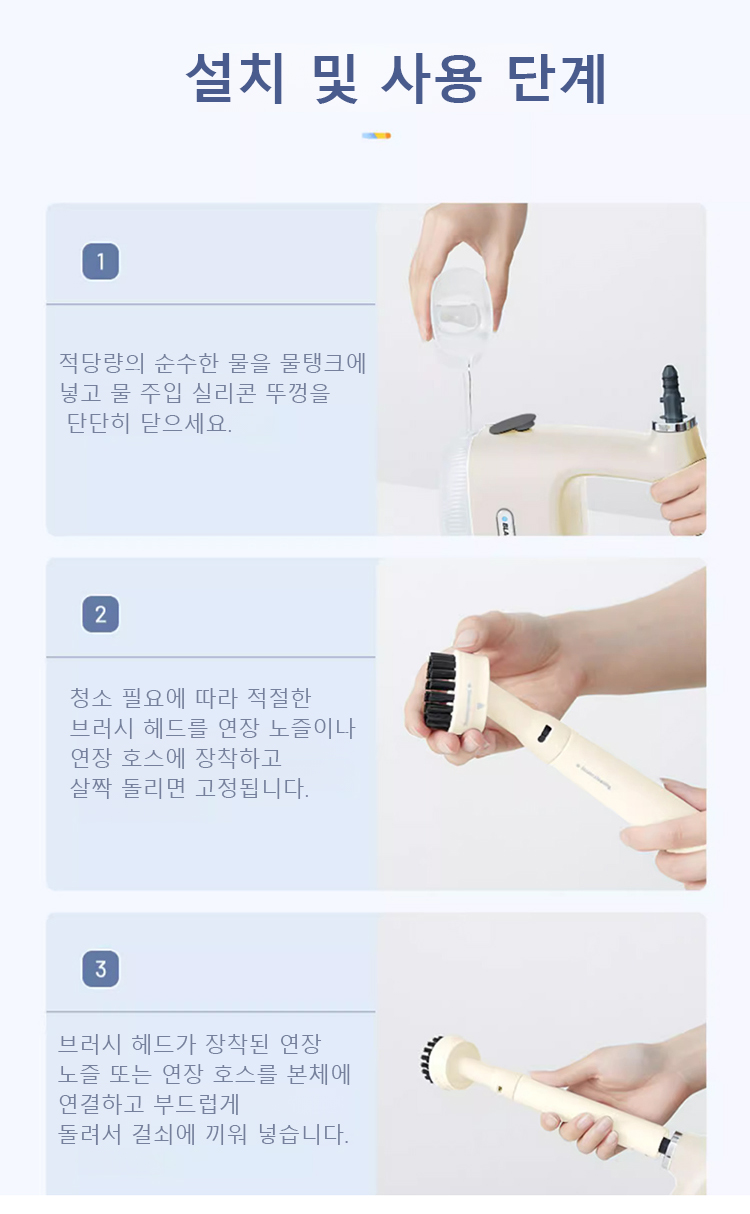 설치 및 사용 단계

1

적당량의 순수한 물을 물탱크에 넣고 물 주입 실리콘 뚜껑을 단단히 닫으세요.

2

청소 필요에 따라 적절한 브러시 헤드를 연장 노즐이나 연장 호스에 장착하고 살짝 돌리면 고정됩니다.

3

브러시 헤드가 장착된 연장 노즐 또는 연장 호스를 본체에 연결하고 부드럽게 돌려서 걸쇠에 끼워 넣습니다.