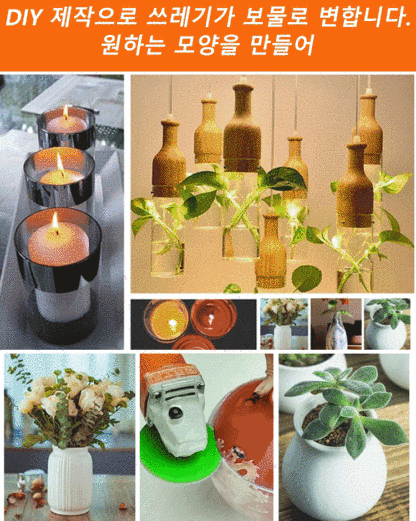 DIY 제작으로 쓰레기가 보물로 변합니다.
원하는 모양을 만들어