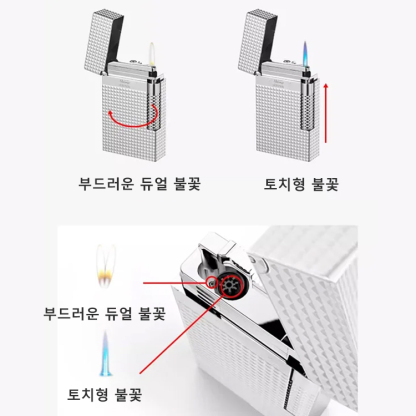 부드러운 듀얼 불꽃

토치형 불꽃

부드러운 듀얼 불꽃

토치형 불꽃