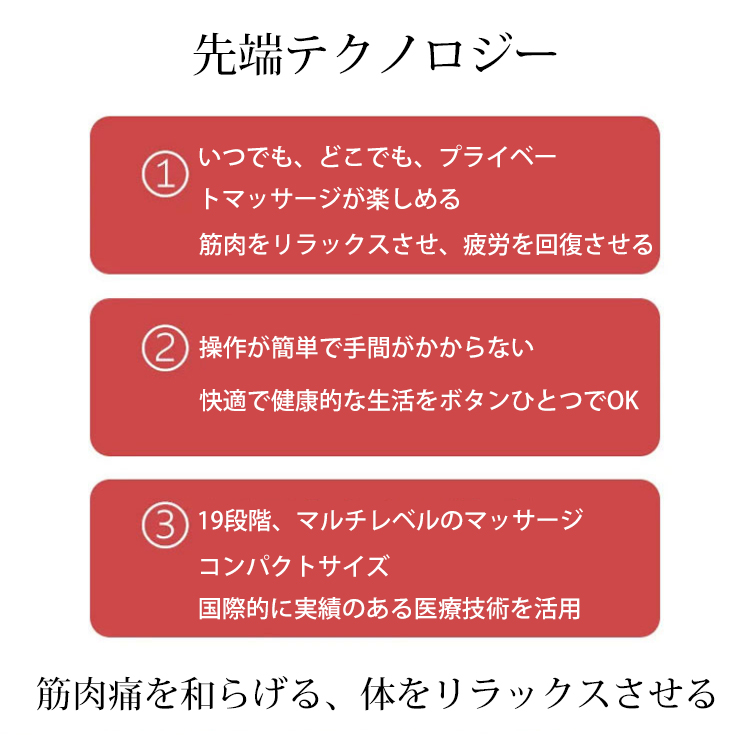 先端テクノロジー

①いつでも、どこでも、プライベートマッサージが楽しめる
筋肉をリラックスさせ、疲労を回復させる

②操作が簡単で手間がかからない
快適で健康的な生活をボタンひとつでOK

③19段階、マルチレベルのマッサージ
コンパクトサイズ
国際的に実績のある医療技術を活用

筋肉痛を和らげる、体をリラックスさせる