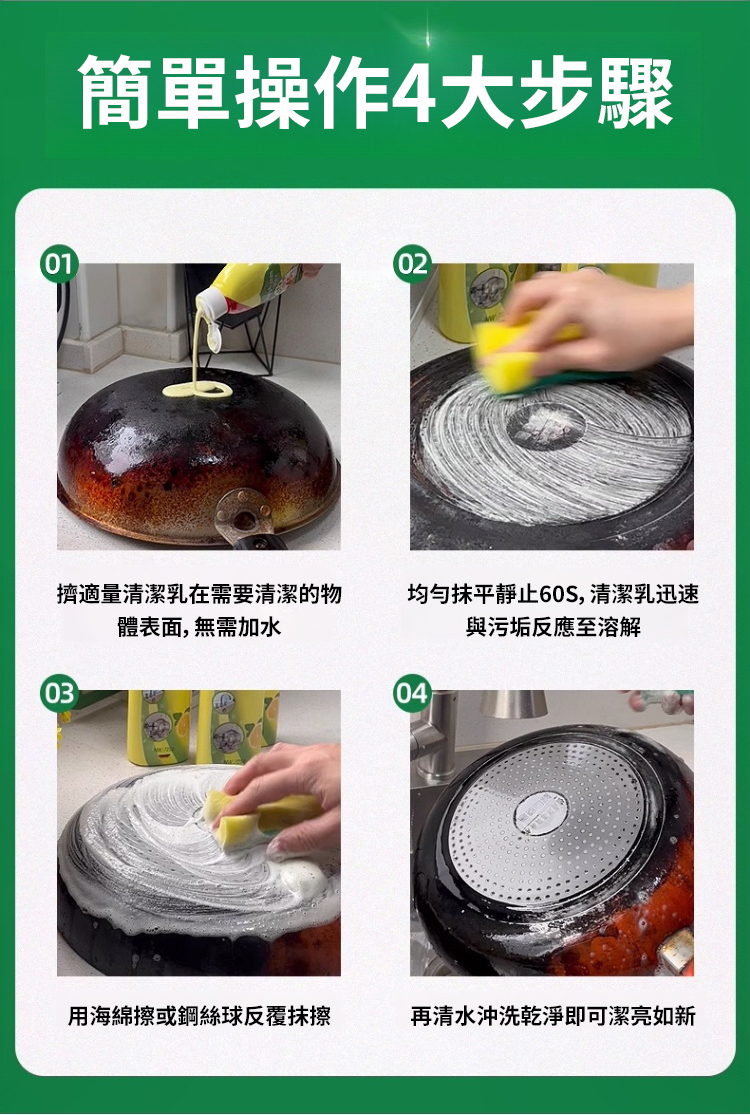 簡單操作4大步驟

01

擠適量清潔乳在需要清潔的物體表面，無需加水

02

均勻抹平靜止60S，清潔乳迅速與污垢反應至溶解

03

用海綿擦或鋼絲球反覆抹擦

04

再清水沖洗乾淨即可潔亮如新