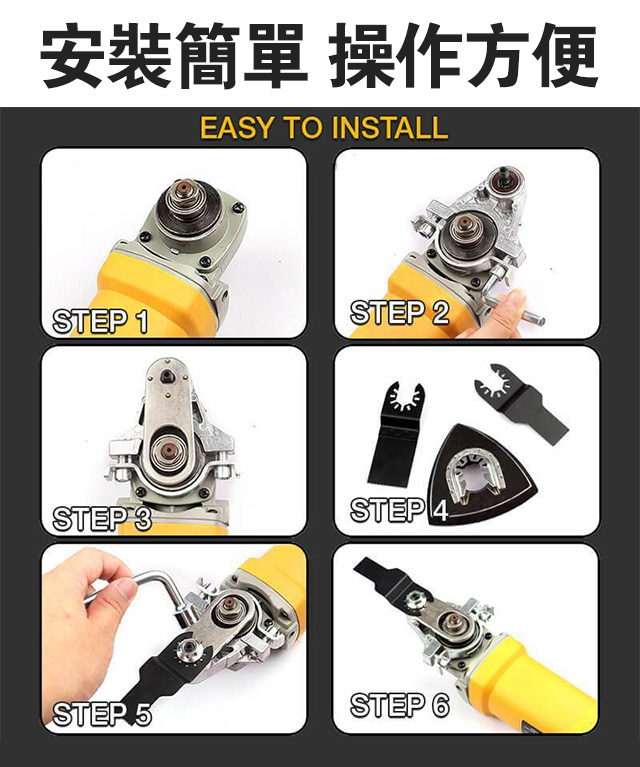 安裝簡單 操作方便

EASY TO INSTALL

STEP 1

STEP 2

STEP 3

STEP 4

STEP 5

STEP 6