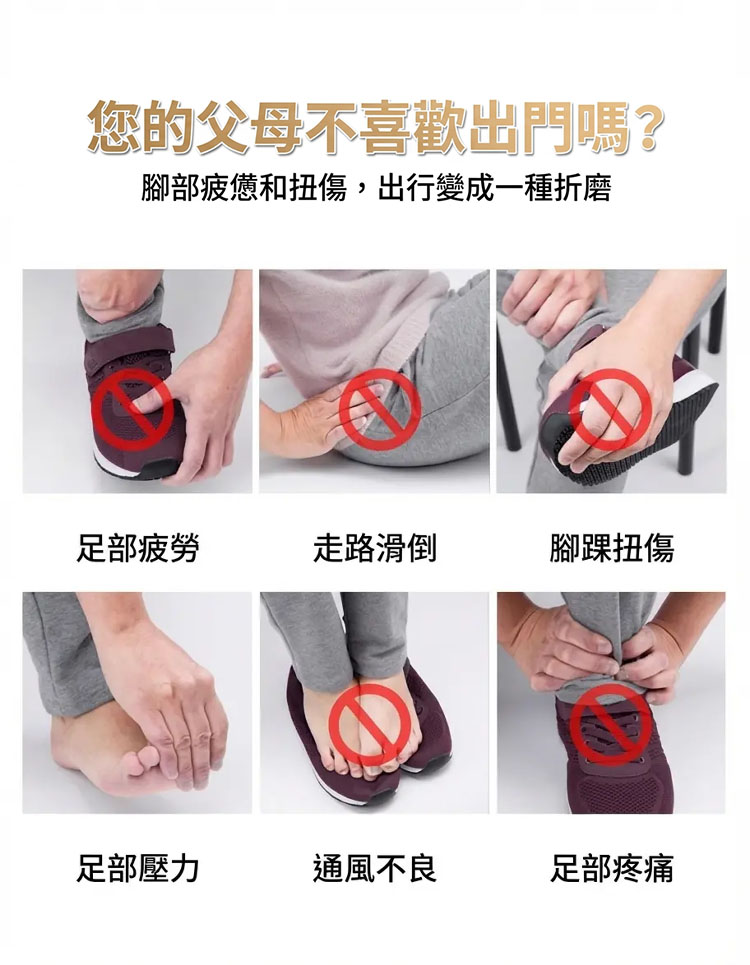 您的父母不喜歡出門嗎？

腳部疲憊和扭傷，出行變成一種折磨

足部疲勞

走路滑倒

腳踝扭傷

足部壓力

通風不良

足部疼痛