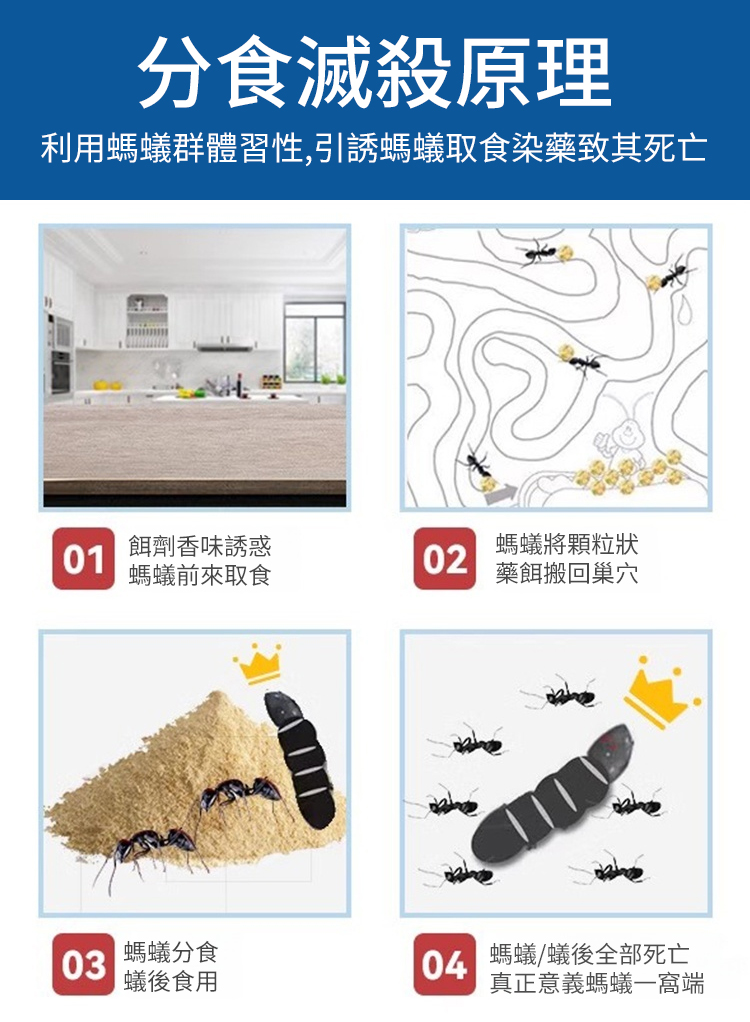 分食滅殺原理

利用螞蟻群體習性,引誘螞蟻取食染藥致其死亡

01 餌劑香味誘惑 螞蟻前來取食

02 螞蟻將顆粒狀 藥餌搬回巢穴

03 螞蟻分食 蟻後食用

04 螞蟻/蟻後全部死亡 真正意義螞蟻一窩端