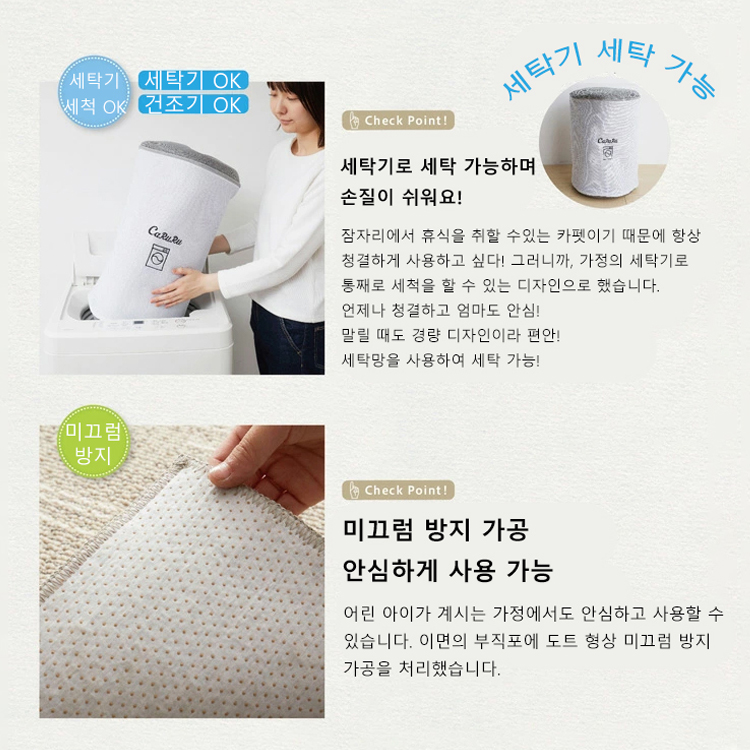 세탁기 세척 OK

세탁기 OK
건조기 OK

CaRuRu

세탁기 세탁 가능

CaRuRu

Check Point!

세탁기로 세탁 가능하며
손질이 쉬워요!

잠자리에서 휴식을 취할 수있는 카펫이기 때문에 항상 청결하게 사용하고 싶다! 그러니까, 가정의 세탁기로 통째로 세척을 할 수 있는 디자인으로 했습니다.
언제나 청결하고 엄마도 안심!
말릴 때도 경량 디자인이라 편안!
세탁망을 사용하여 세탁 가능!

미끄럼 방지

Check Point!

미끄럼 방지 가공
안심하게 사용 가능

어린 아이가 계시는 가정에서도 안심하고 사용할 수 있습니다. 이면의 부직포에 도트 형상 미끄럼 방지 가공을 처리했습니다.