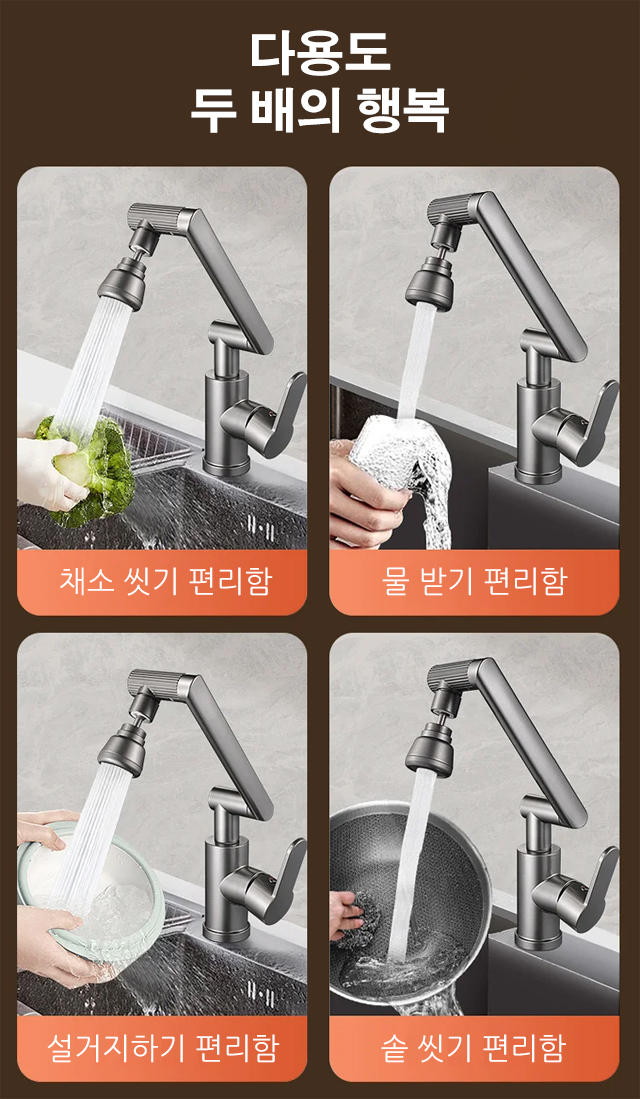 다용도
두 배의 행복

채소 씻기 편리함

물 받기 편리함

설거지하기 편리함

솥 씻기 편리함