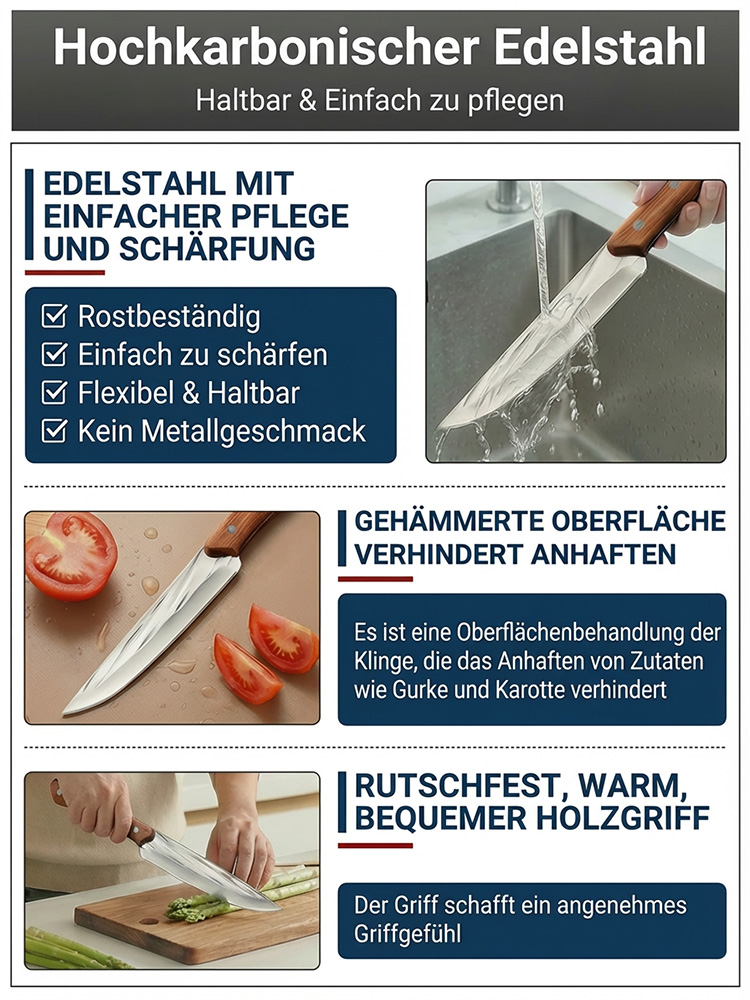 Hochkarbonischer Edelstahl
Haltbar & Einfach zu pflegen

EDELSTAHL MIT EINFACHER PFLEGE UND SCHÄRFUNG

☑ Rostbeständig
☑ Einfach zu schärfen
☑ Flexibel & Haltbar
☑ Kein Metallgeschmack

GEHÄMMERTE OBERFLÄCHE VERHINDERT ANHAFTEN

Es ist eine Oberflächenbehandlung der Klinge, die das Anhaften von Zutaten wie Gurke und Karotte verhindert

RUTSCHFEST, WARM, BEQUEMER HOLZGRIFF

Der Griff schafft ein angenehmes Griffgefühl