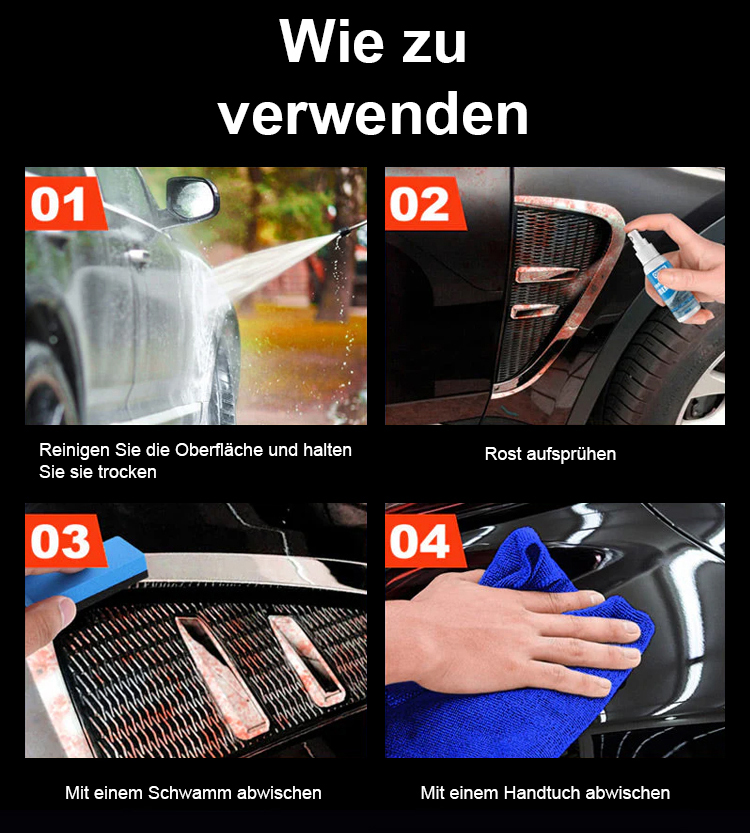 Wie zu verwenden

01

Reinigen Sie die Oberfläche und halten Sie sie trocken

02

Rost aufsprühen

03

Mit einem Schwamm abwischen

04

Mit einem Handtuch abwischen