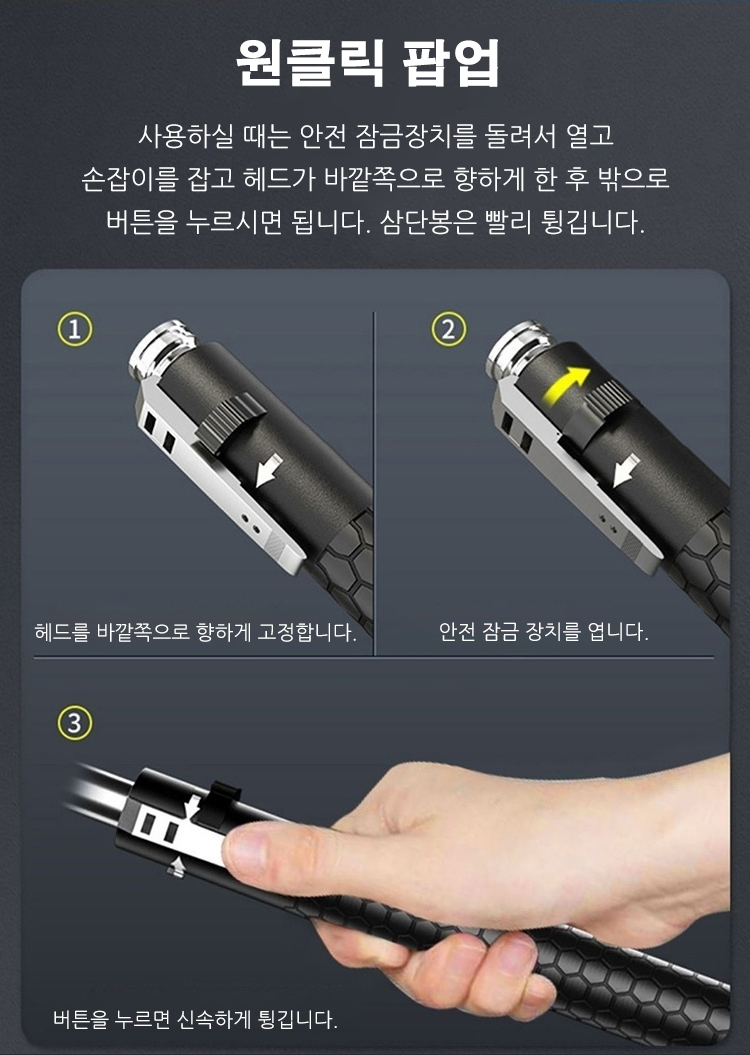 원클릭 팝업

사용하실 때는 안전 잠금장치를 돌려서 열고 손잡이를 잡고 헤드가 바깥쪽으로 향하게 한 후 밖으로 버튼을 누르시면 됩니다. 삼단봉은 빨리 튕깁니다.

①

헤드를 바깥쪽으로 향하게 고정합니다.

②

안전 잠금 장치를 엽니다.

③

버튼을 누르면 신속하게 튕깁니다.