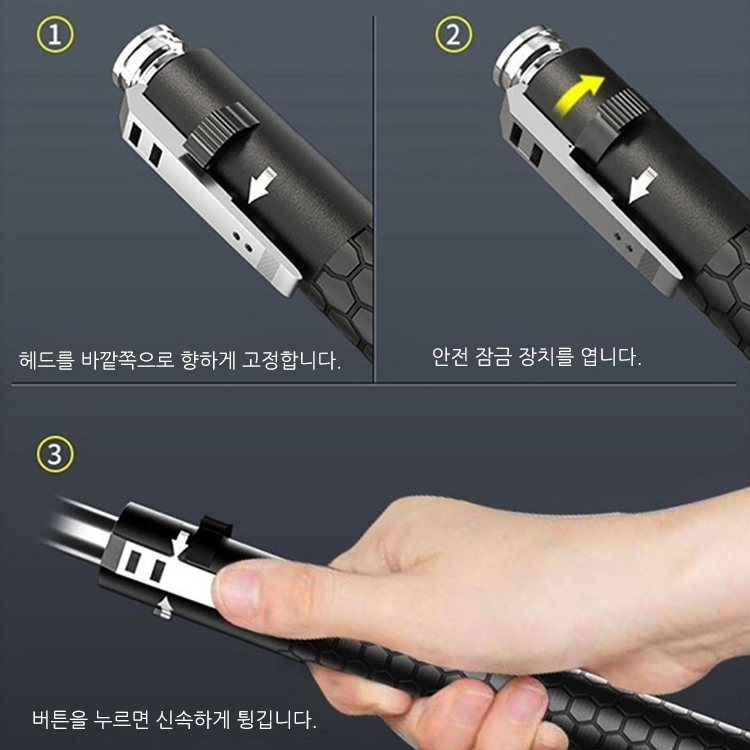 ①

헤드를 바깥쪽으로 향하게 고정합니다.

②

안전 잠금 장치를 엽니다.

③

버튼을 누르면 신속하게 튕깁니다.