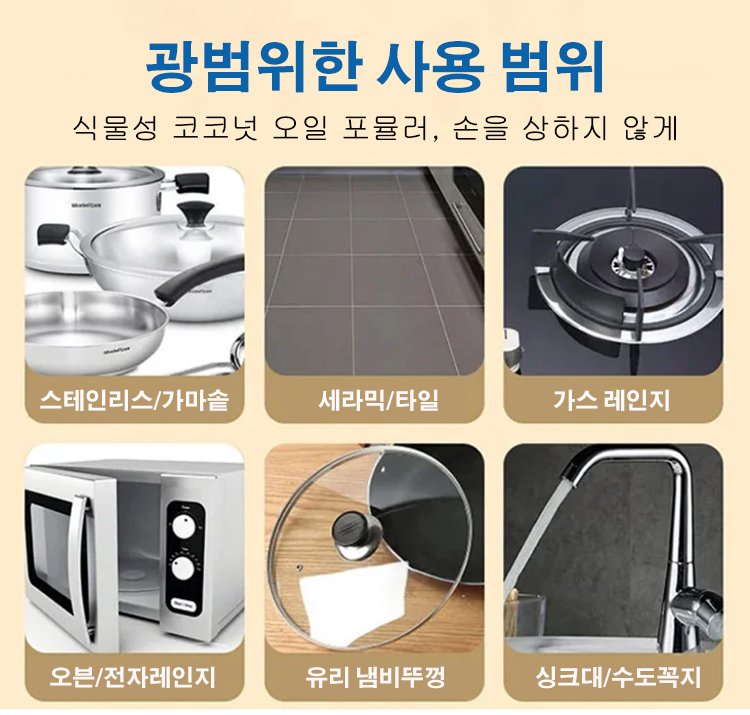 광범위한 사용 범위

식물성 코코넛 오일 포뮬러, 손을 상하지 않게

스테인리스/가마솥

세라믹/타일

가스 레인지

오븐/전자레인지

유리 냄비뚜껑

싱크대/수도꼭지