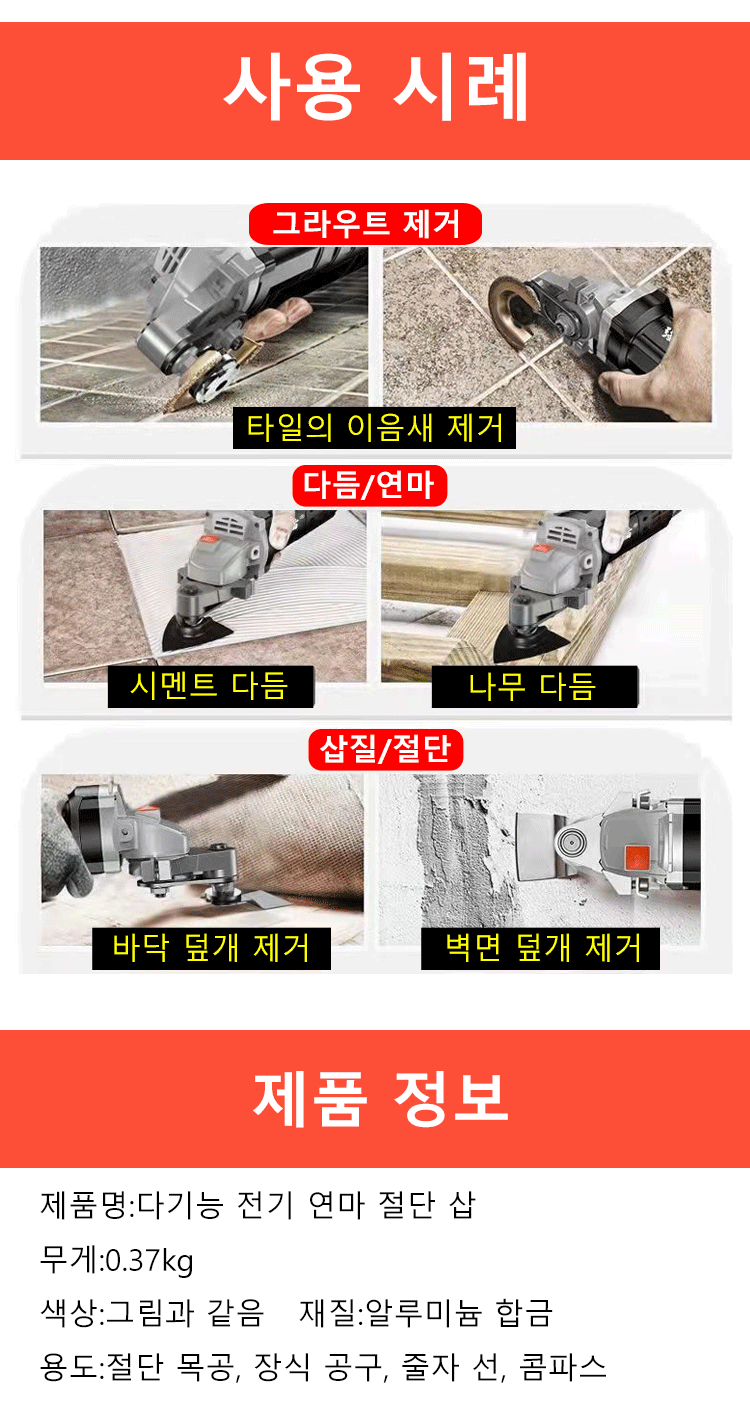 사용 시례

그라우트 제거

타일의 이음새 제거

다듬/연마

시멘트 다듬

나무 다듬

삽질/절단

바닥 덮개 제거

벽면 덮개 제거

제품 정보

제품명:다기능 전기 연마 절단 삽

무게:0.37kg

색상:그림과 같음 재질:알루미늄 합금

용도:절단 목공, 장식 공구, 줄자 선, 콤파스