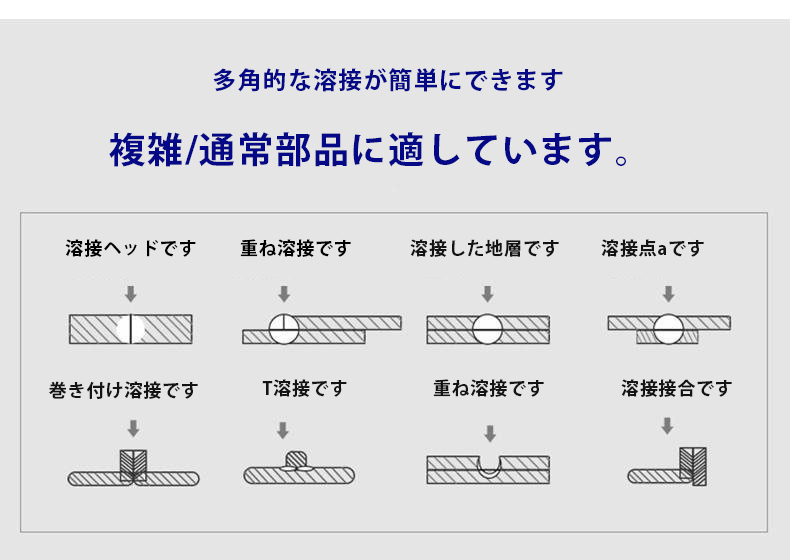 多角的な溶接が簡単にできます

複雑/通常部品に適しています。

溶接ヘッドです

重ね溶接です

溶接した地層です

溶接点aです

巻き付け溶接です

T溶接です

重ね溶接です

溶接接合です