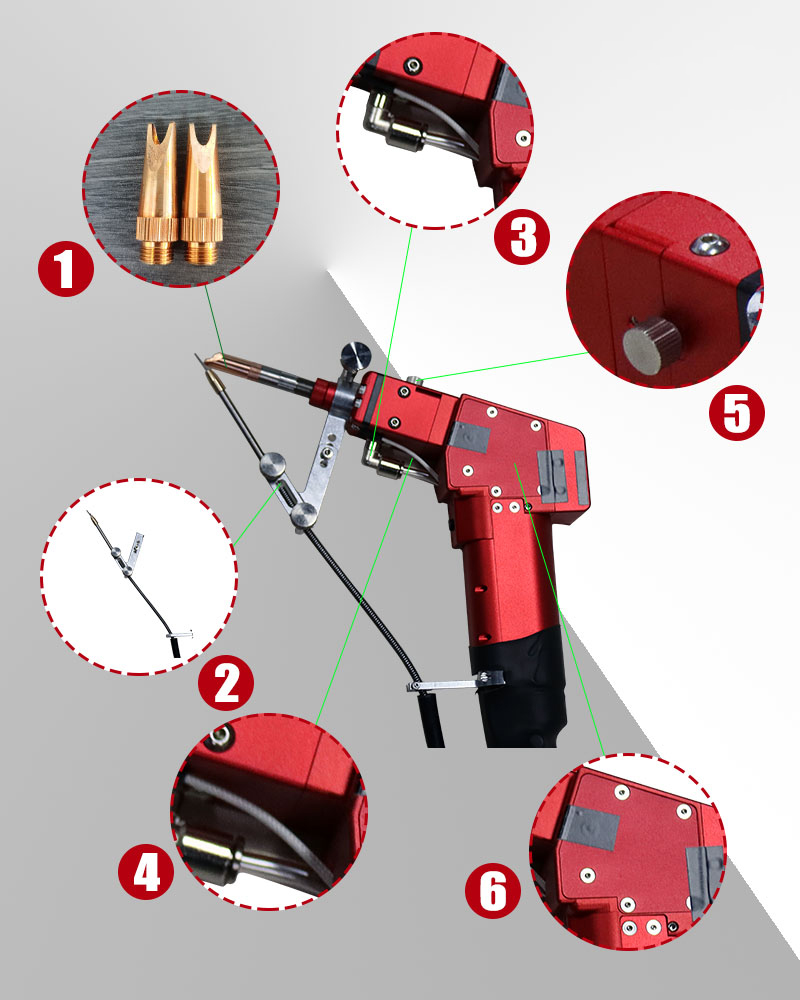 1

3

5

2

4

6