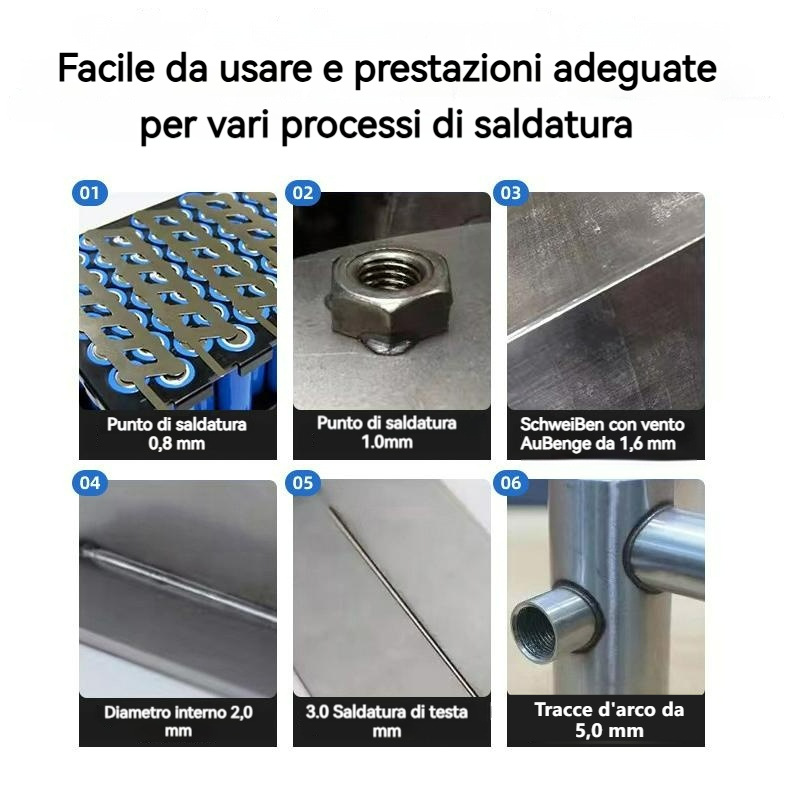 Facile da usare e prestazioni adeguate per vari processi di saldatura

01
Punto di saldatura 0,8 mm

02
Punto di saldatura 1.0mm

03
SchweiBen con vento AuBenge da 1,6 mm

04
Diametro interno 2,0 mm

05
3.0 Saldatura di testa mm

06
Tracce d'arco da 5,0 mm