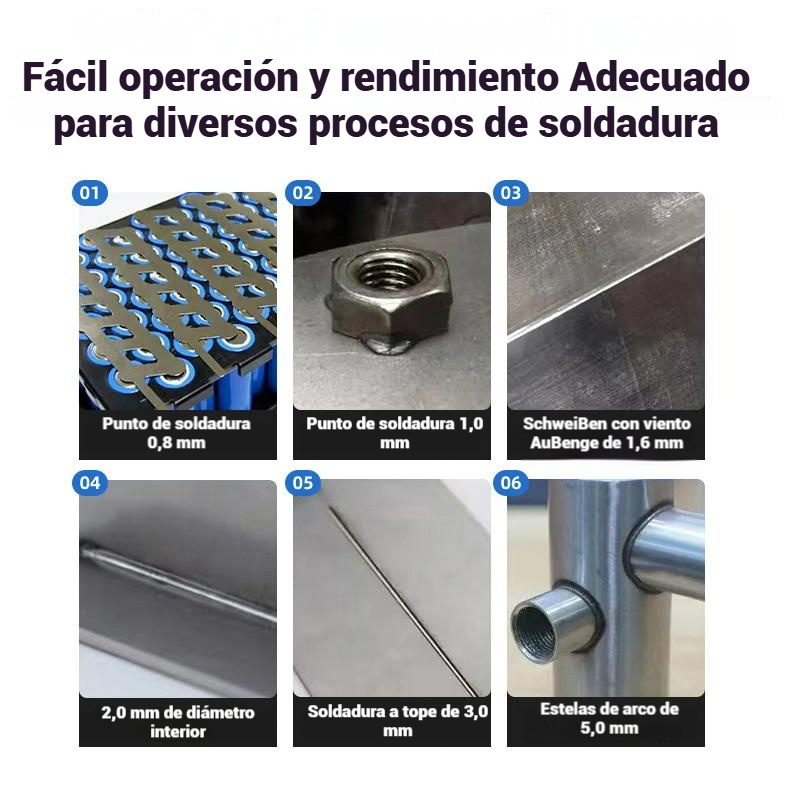 Fácil operación y rendimiento Adecuado para diversos procesos de soldadura

01

Punto de soldadura 0,8 mm

02

Punto de soldadura 1,0 mm

03

SchweiBen con viento AuBenge de 1,6 mm

04

2,0 mm de diámetro interior

05

Soldadura a tope de 3,0 mm

06

Estelas de arco de 5,0 mm