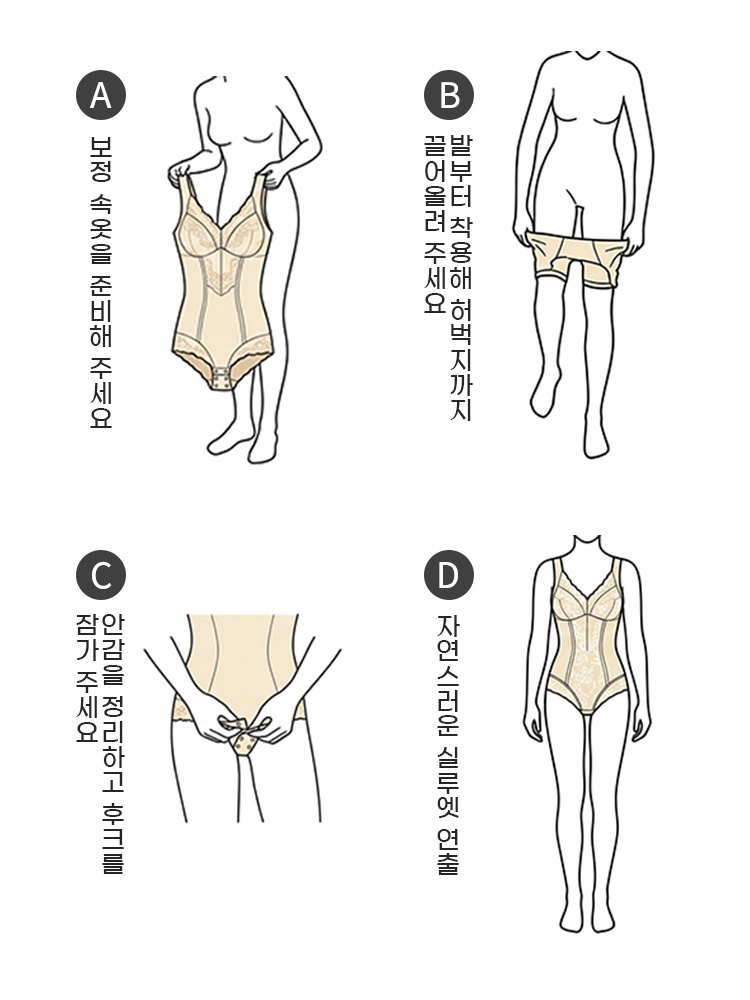 A
보정 속옷을 준비해 주세요

B
발부터 착용해 허벅지까지 끌어올려 주세요

C
안감을 정리하고 후크를 잠가 주세요

D
자연스러운 실루엣 연출