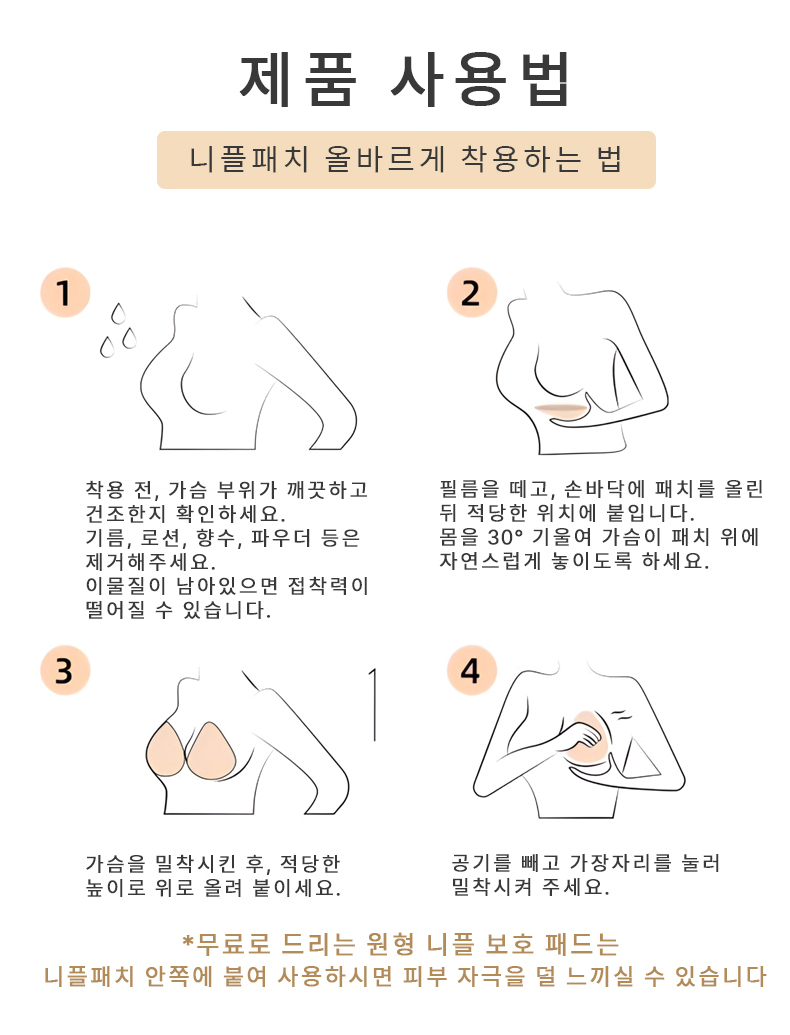 제품 사용법

니플패치 올바르게 착용하는 법

1

착용 전, 가슴 부위가 깨끗하고 건조한지 확인하세요.
기름, 로션, 향수, 파우더 등은 제거해주세요.
이물질이 남아있으면 접착력이 떨어질 수 있습니다.

2

필름을 떼고, 손바닥에 패치를 올린 뒤 적당한 위치에 붙입니다.
몸을 30° 기울여 가슴이 패치 위에 자연스럽게 놓이도록 하세요.

3

가슴을 밀착시킨 후, 적당한 높이로 위로 올려 붙이세요.

4

공기를 빼고 가장자리를 눌러 밀착시켜 주세요.

*무료로 드리는 원형 니플 보호 패드는
니플패치 안쪽에 붙여 사용하시면 피부 자극을 덜 느끼실 수 있습니다