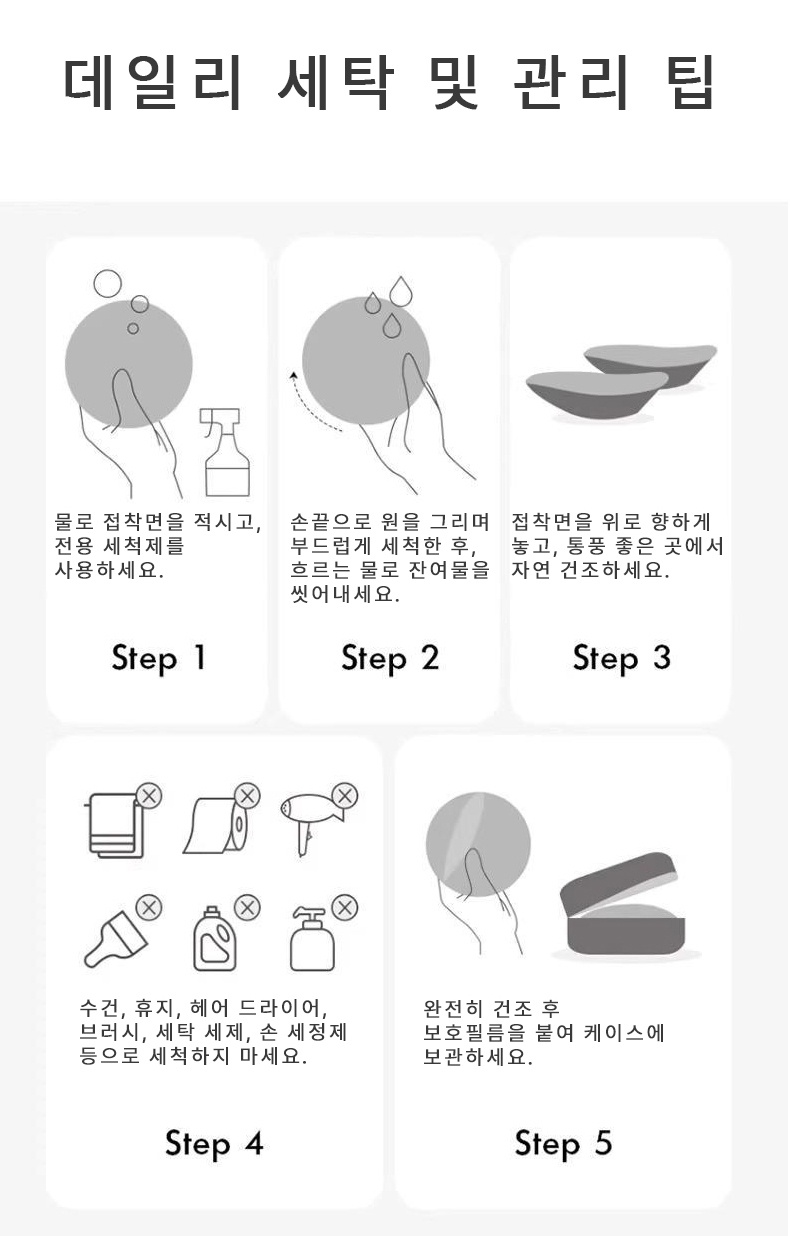 데일리 세탁 및 관리 팁

물로 접착면을 적시고, 전용 세척제를 사용하세요.

Step 1

손끝으로 원을 그리며 부드럽게 세척한 후, 흐르는 물로 잔여물을 씻어내세요.

Step 2

접착면을 위로 향하게 놓고, 통풍 좋은 곳에서 자연 건조하세요.

Step 3

수건, 휴지, 헤어 드라이어, 브러시, 세탁 세제, 손 세정제 등으로 세척하지 마세요.

Step 4

완전히 건조 후 보호필름을 붙여 케이스에 보관하세요.

Step 5