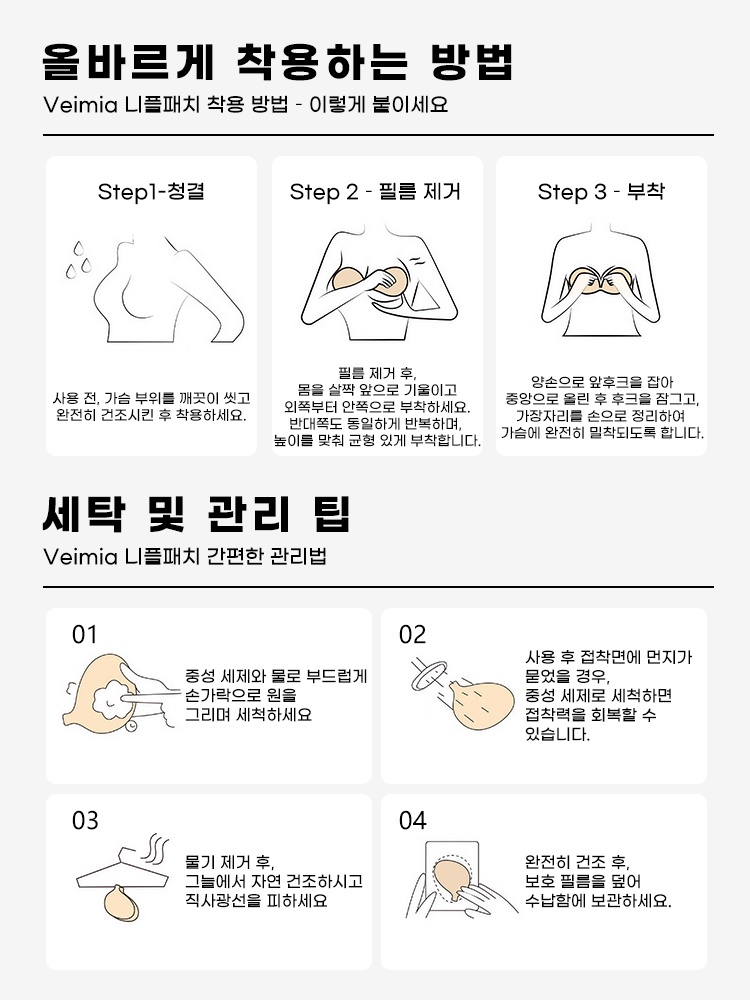 올바르게 착용하는 방법

Veimia 니플패치 착용 방법 - 이렇게 붙이세요

Step1-청결

사용 전, 가슴 부위를 깨끗이 씻고 완전히 건조시킨 후 착용하세요.

Step 2 - 필름 제거

필름 제거 후, 몸을 살짝 앞으로 기울이고 외쪽부터 안쪽으로 부착하세요. 반대쪽도 동일하게 반복하며, 높이를 맞춰 균형 있게 부착합니다.

Step 3 - 부착

양손으로 앞후크를 잡아 중앙으로 올린 후 후크를 잠그고, 가장자리를 손으로 정리하여 가슴에 완전히 밀착되도록 합니다.

세탁 및 관리 팁

Veimia 니플패치 간편한 관리법

01

중성 세제와 물로 부드럽게 손가락으로 원을 그리며 세척하세요

02

사용 후 접착면에 먼지가 묻었을 경우, 중성 세제로 세척하면 접착력을 회복할 수 있습니다.

03

물기 제거 후, 그늘에서 자연 건조하시고 직사광선을 피하세요

04

완전히 건조 후, 보호 필름을 덮어 수납함에 보관하세요.